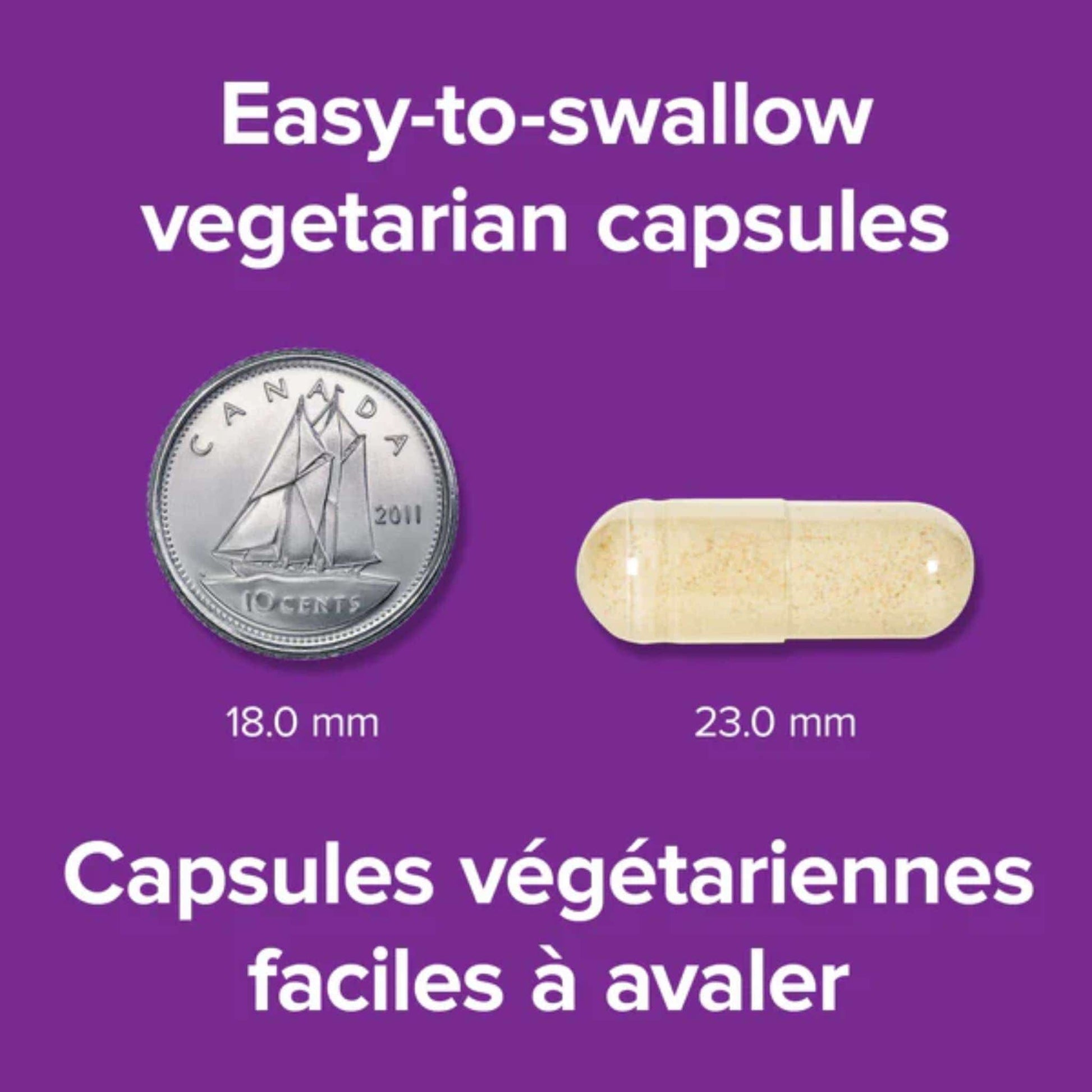 Easy-to-swallow vegetarian capsules

CANADA
2011
10 CENTS

18.0 mm

23.0 mm

Capsules végétariennes faciles à avaler