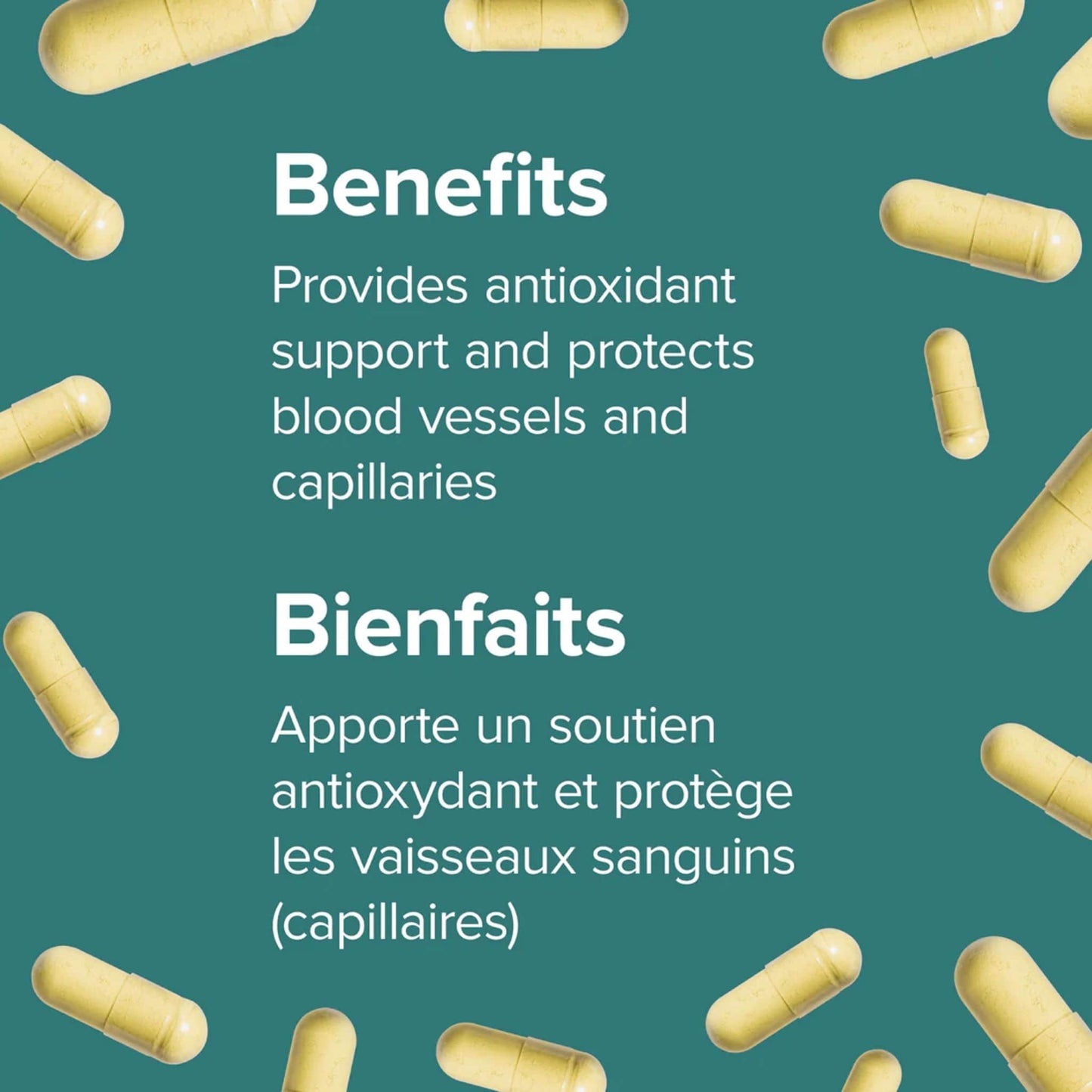 Benefits

Provides antioxidant support and protects blood vessels and capillaries

Bienfaits

Apporte un soutien antioxydant et protège les vaisseaux sanguins (capillaires)