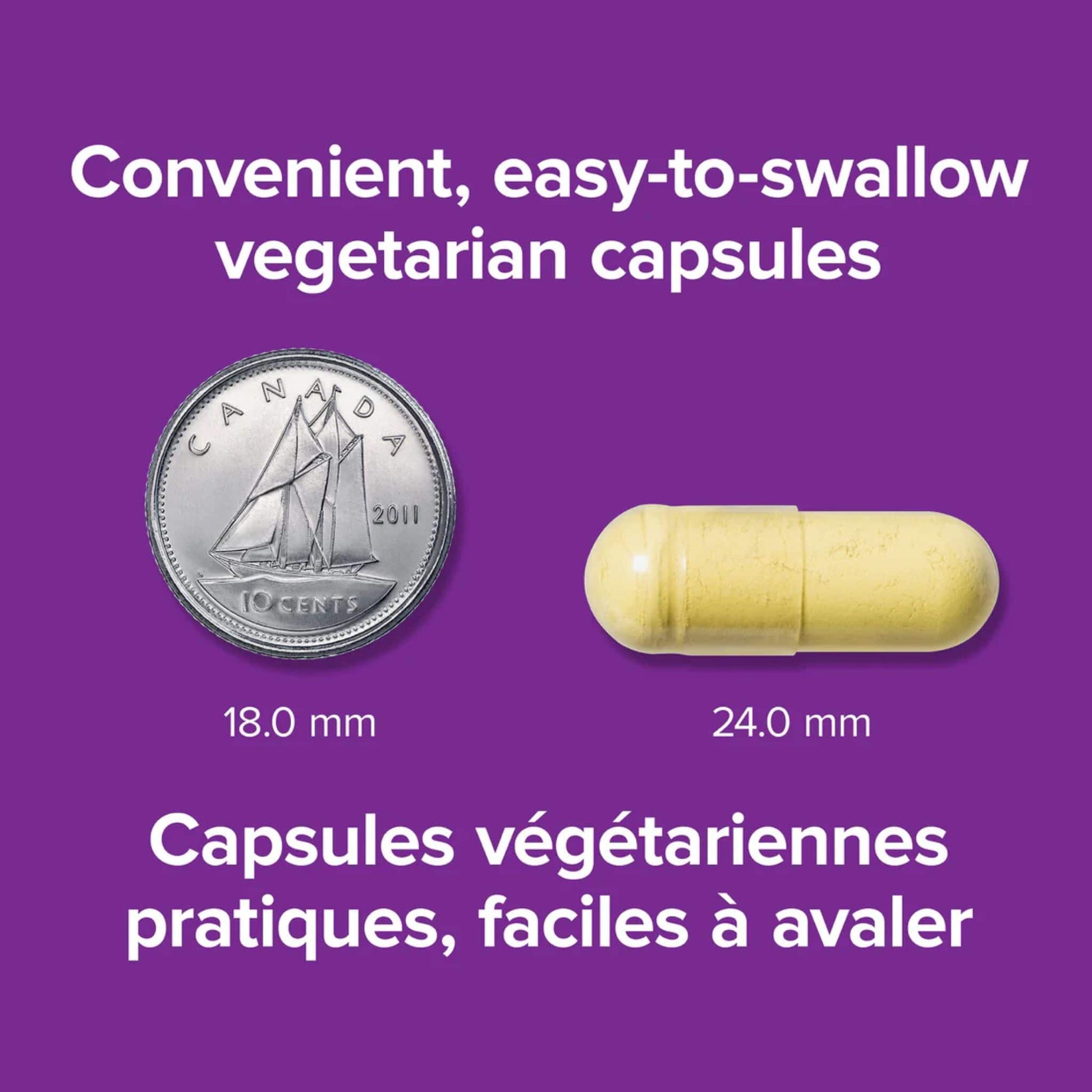 Convenient, easy-to-swallow vegetarian capsules

CANADA

2011

10 CENTS

18.0 mm

24.0 mm

Capsules végétariennes pratiques, faciles à avaler