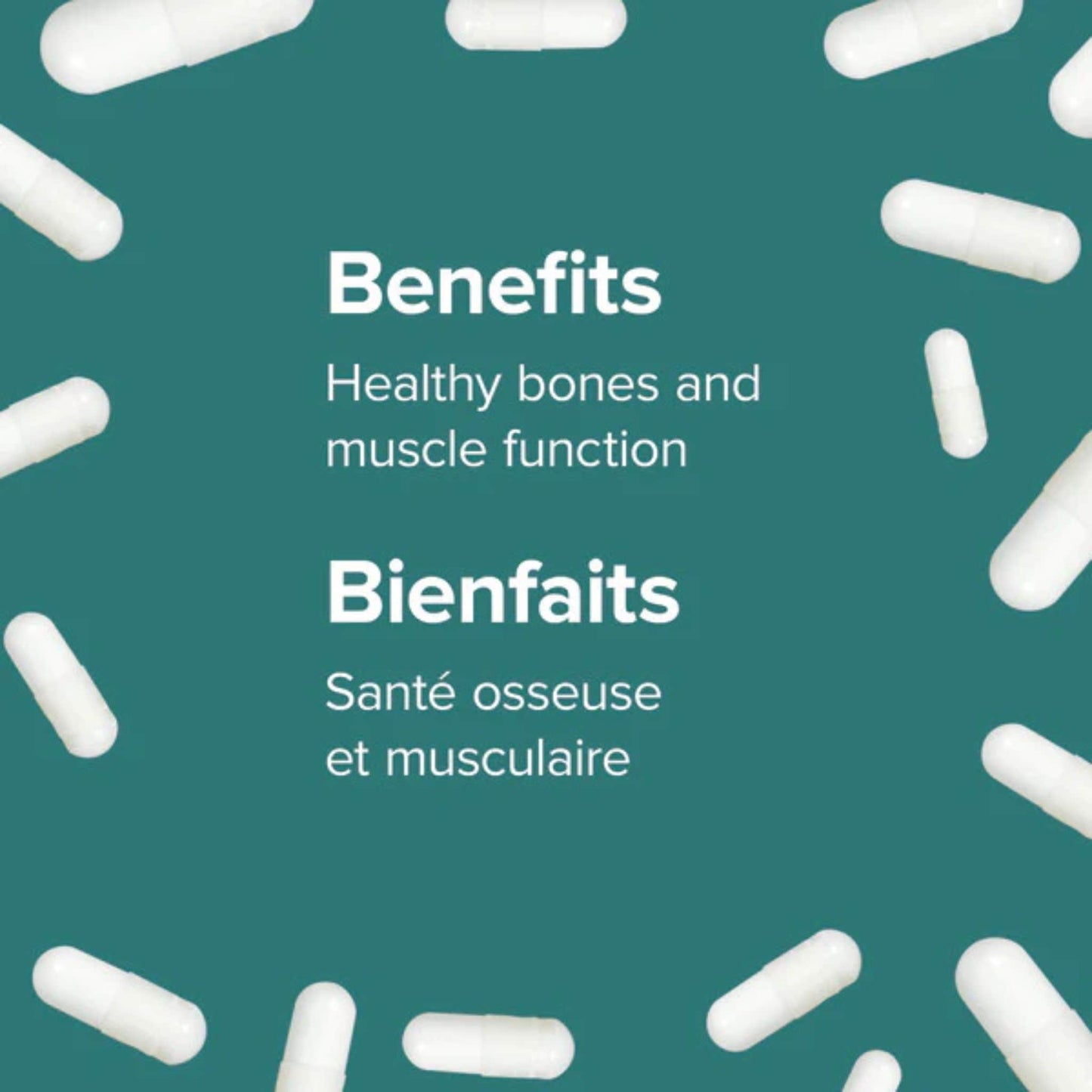 Benefits

Healthy bones and muscle function

Bienfaits

Santé osseuse et musculaire