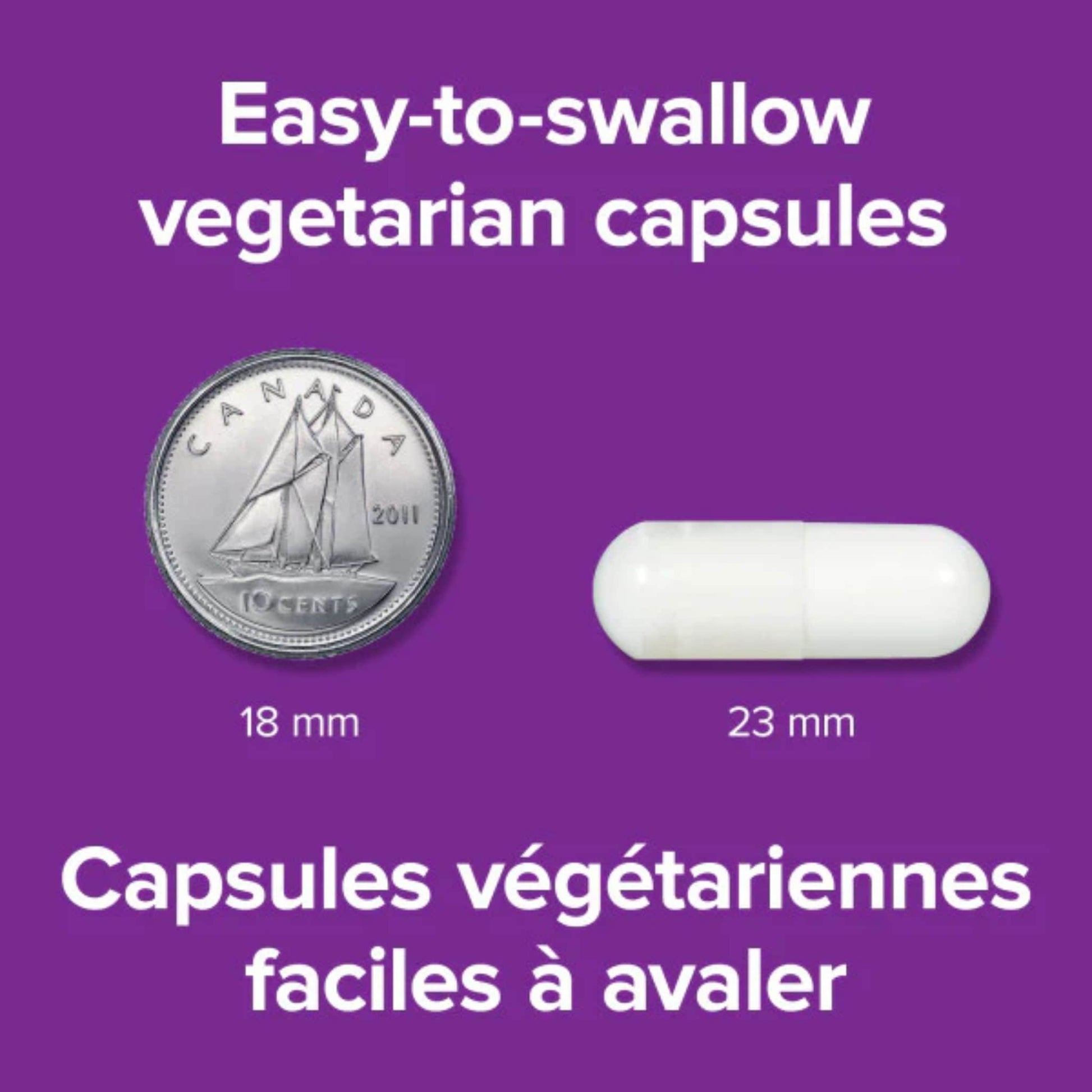 Easy-to-swallow vegetarian capsules

CANADA

2011

10 CENTS

18 mm

23 mm

Capsules végétariennes faciles à avaler