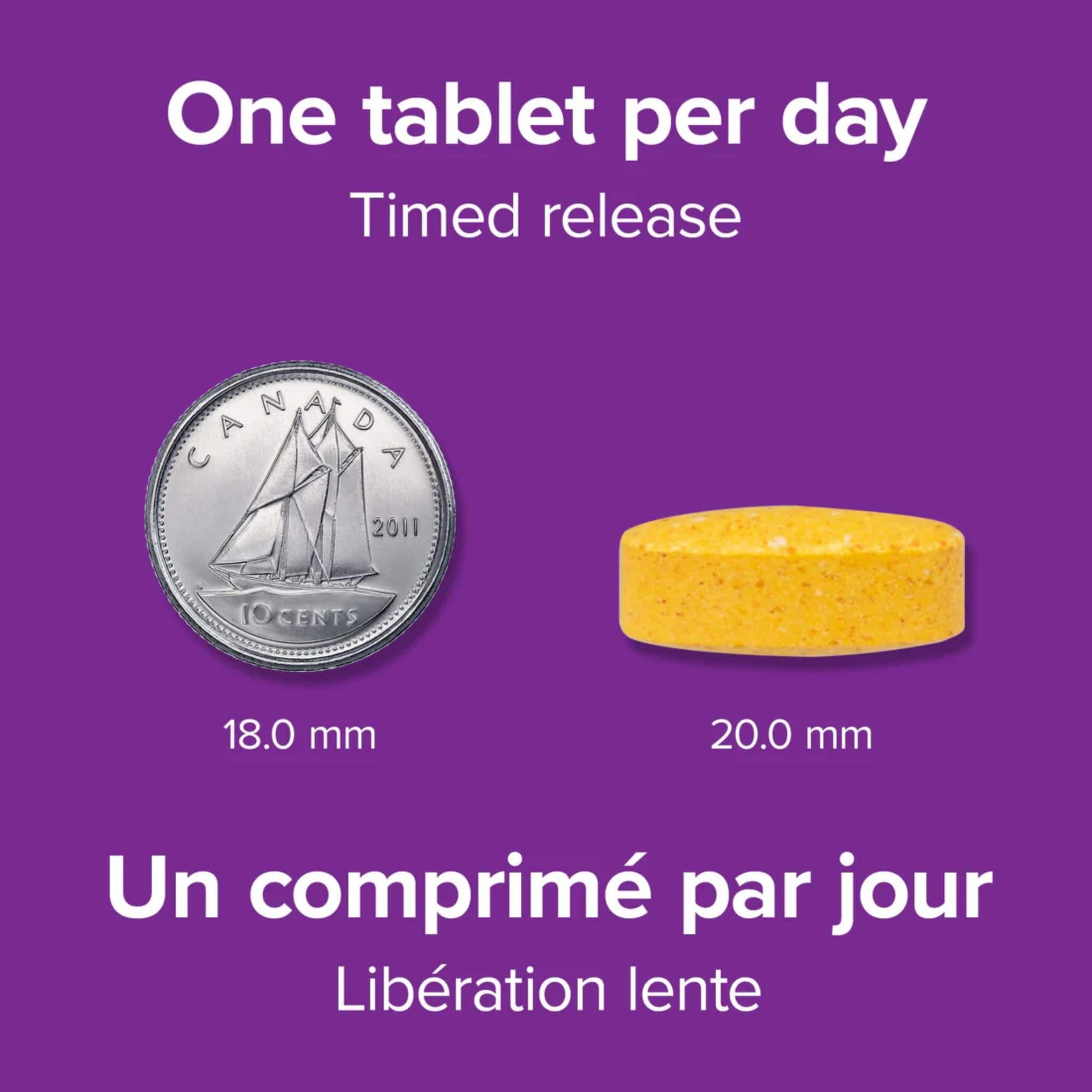 One tablet per day
Timed release

CANADA
2011
10 CENTS

18.0 mm

20.0 mm

Un comprimé par jour
Libération lente