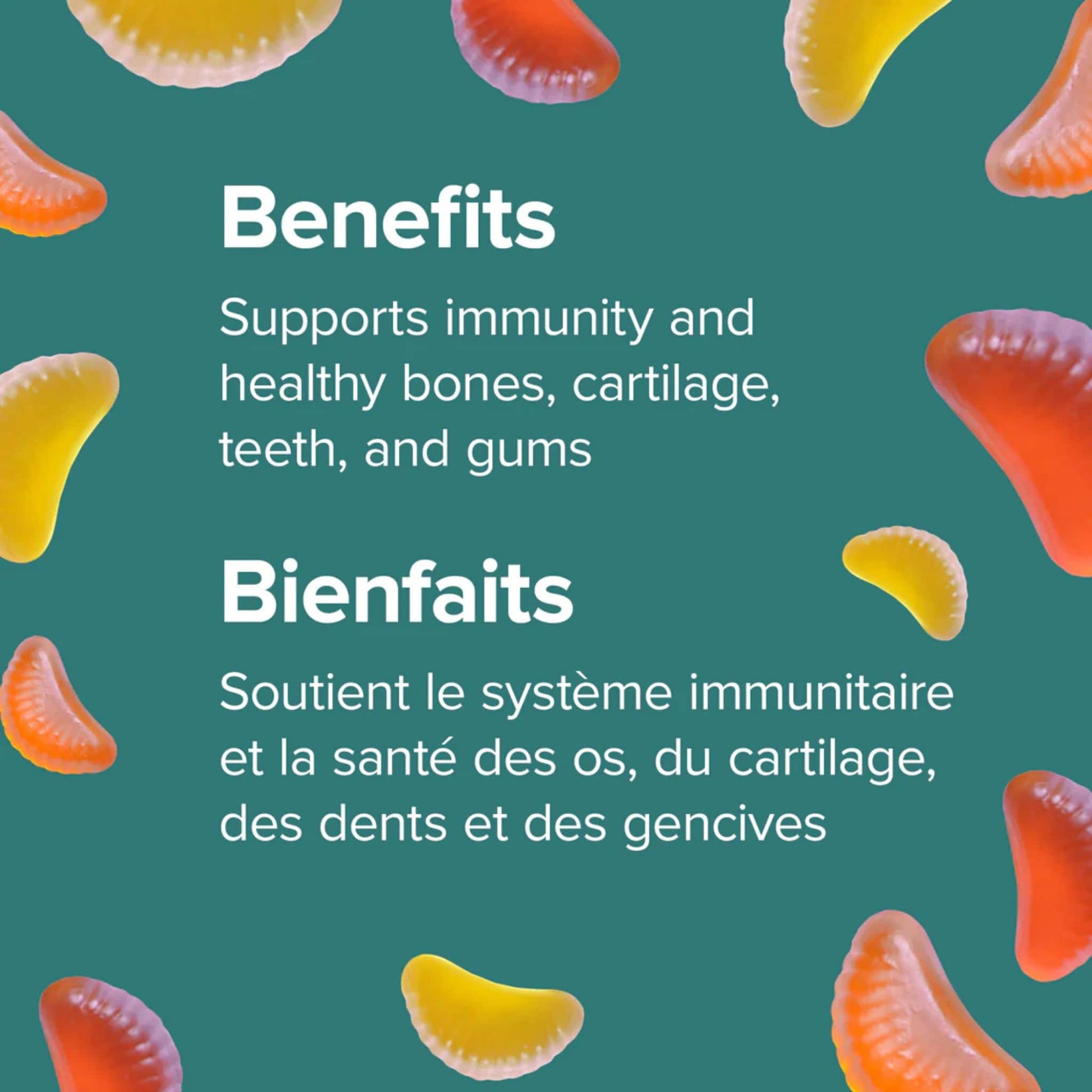 Benefits

Supports immunity and healthy bones, cartilage, teeth, and gums

Bienfaits

Soutient le système immunitaire et la santé des os, du cartilage, des dents et des gencives