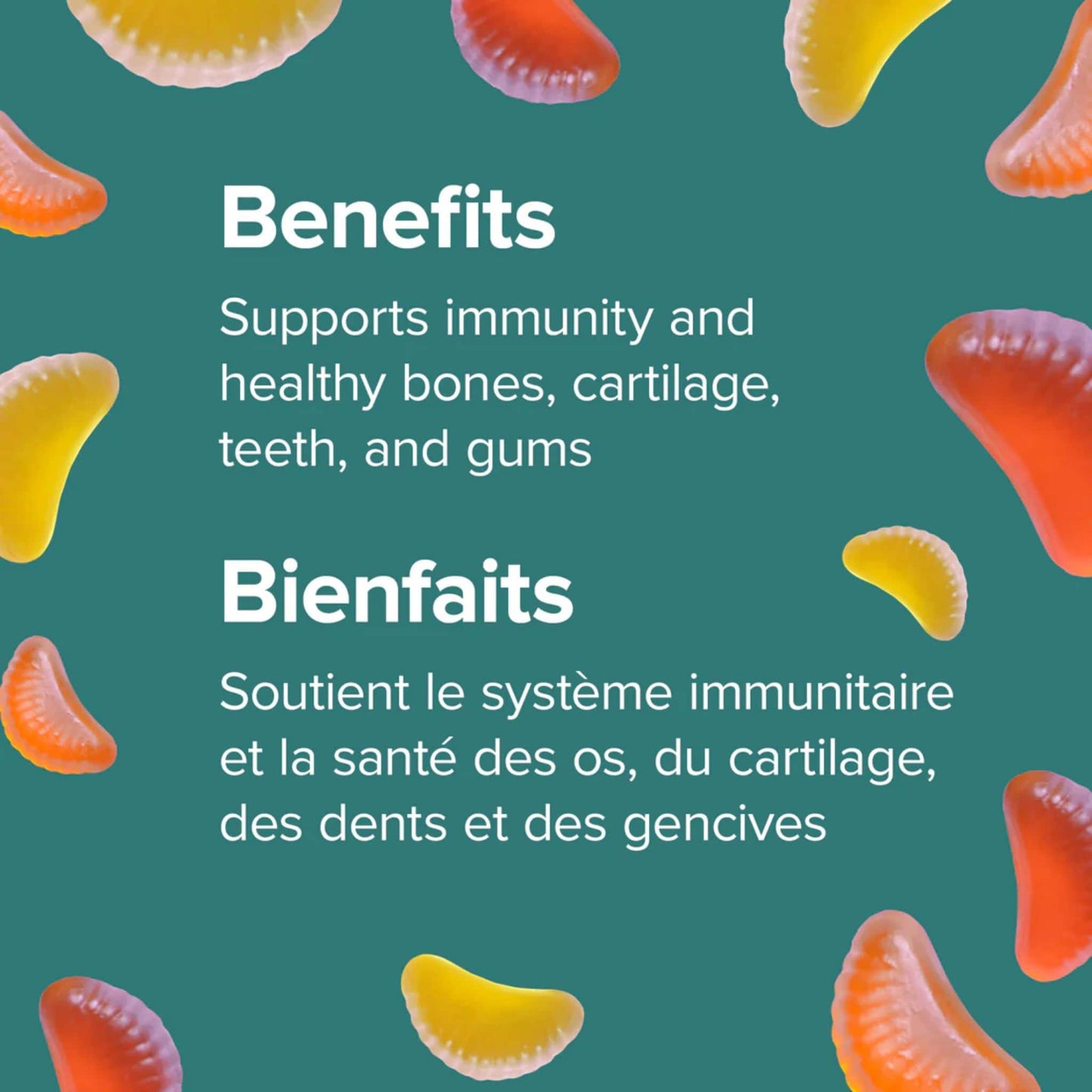 Benefits

Supports immunity and healthy bones, cartilage, teeth, and gums

Bienfaits

Soutient le système immunitaire et la santé des os, du cartilage, des dents et des gencives