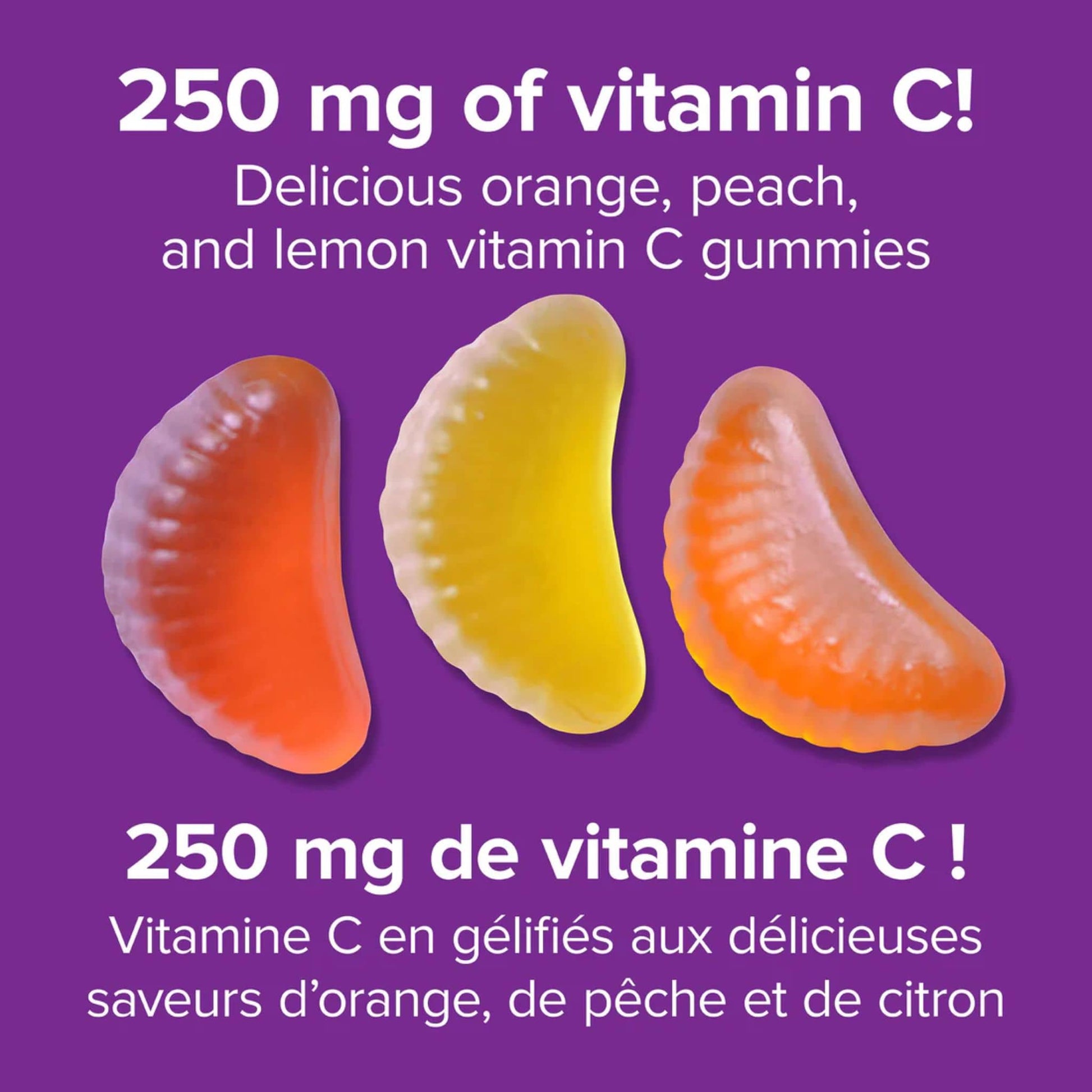 250 mg of vitamin C!

Delicious orange, peach, and lemon vitamin C gummies

250 mg de vitamine C !

Vitamine C en gélifiés aux délicieuses saveurs d’orange, de pêche et de citron