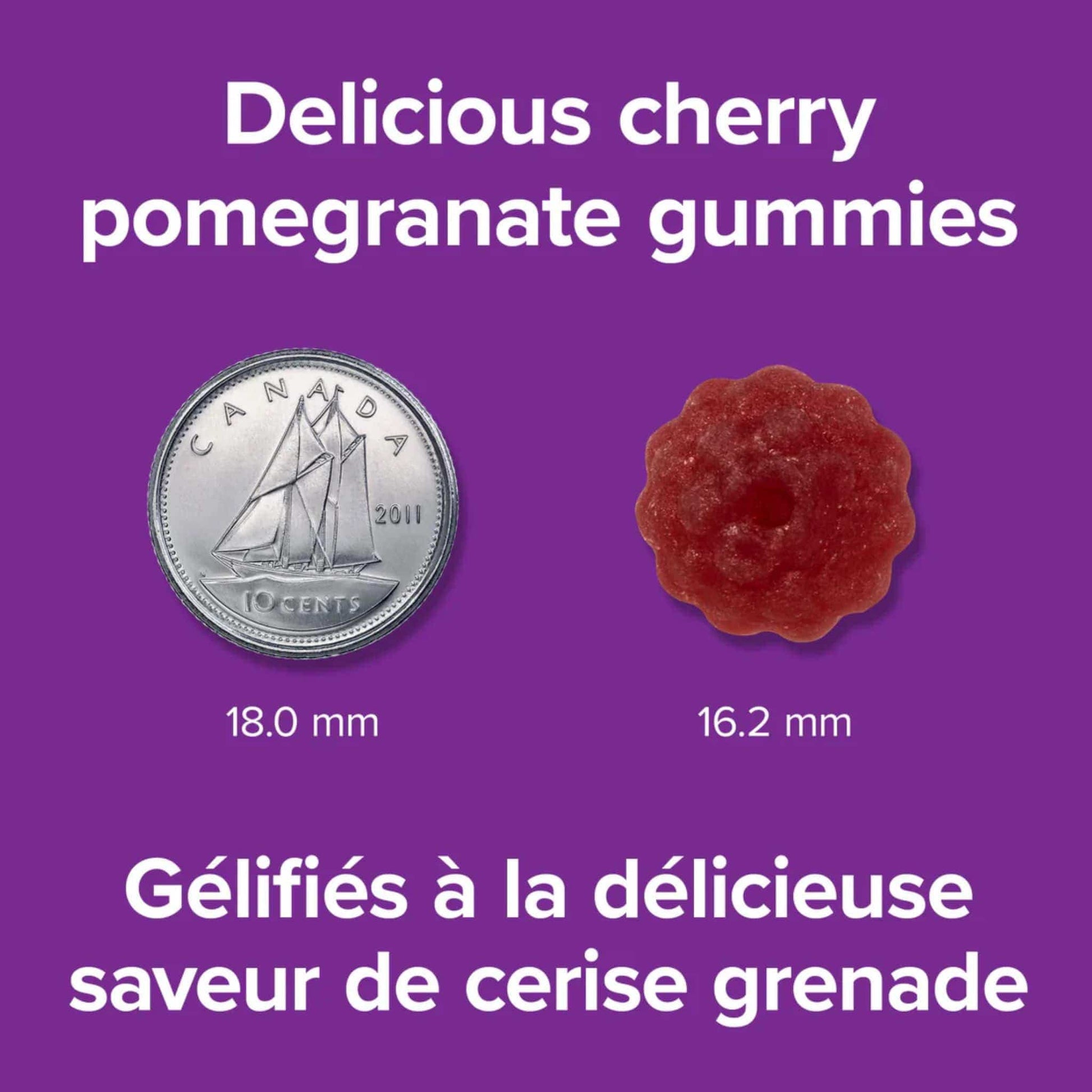 Delicious cherry pomegranate gummies

CANADA

2011

10 CENTS

18.0 mm

16.2 mm

Gélifiés à la délicieuse saveur de cerise grenade