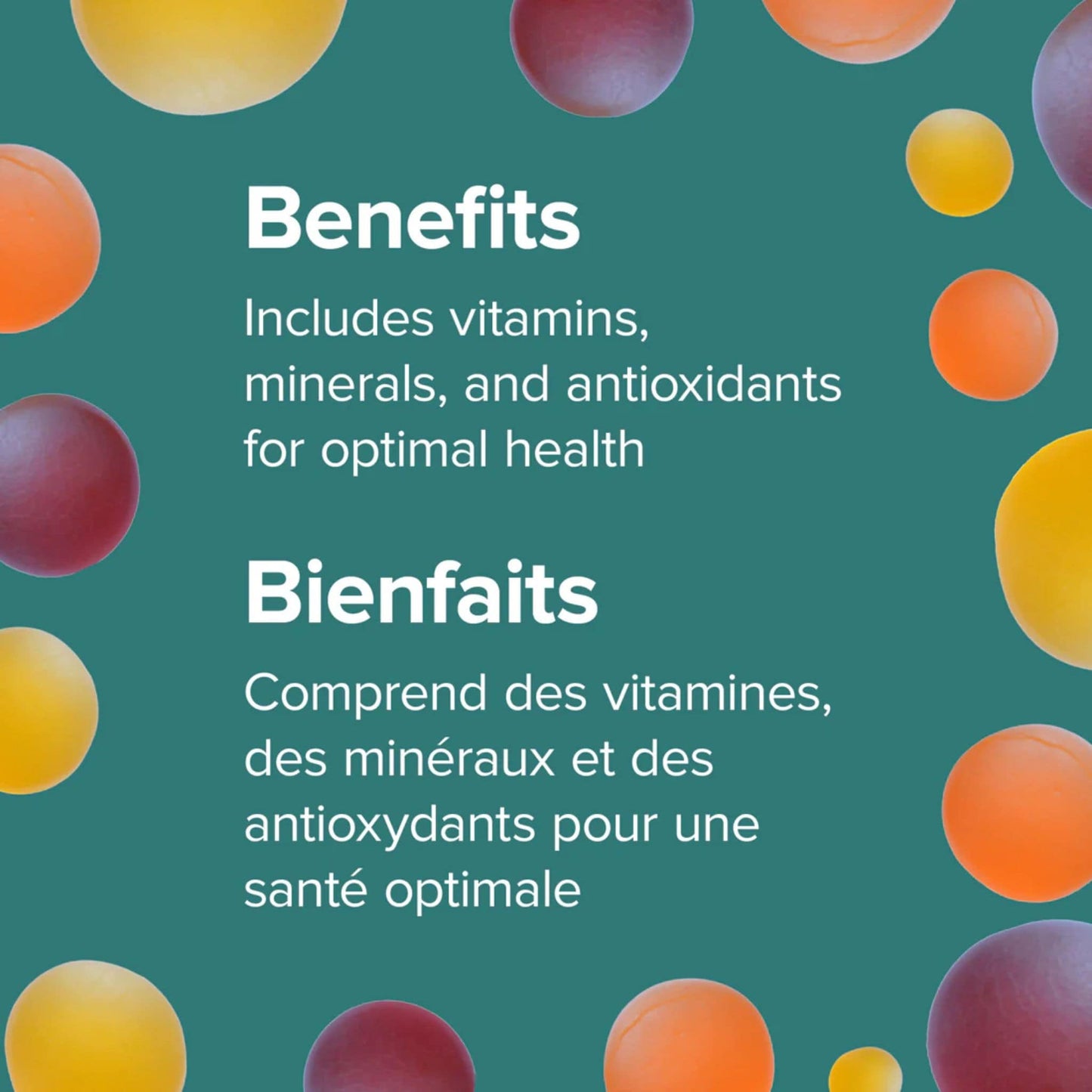 Benefits

Includes vitamins, minerals, and antioxidants for optimal health

Bienfaits

Comprend des vitamines, des minéraux et des antioxydants pour une santé optimale