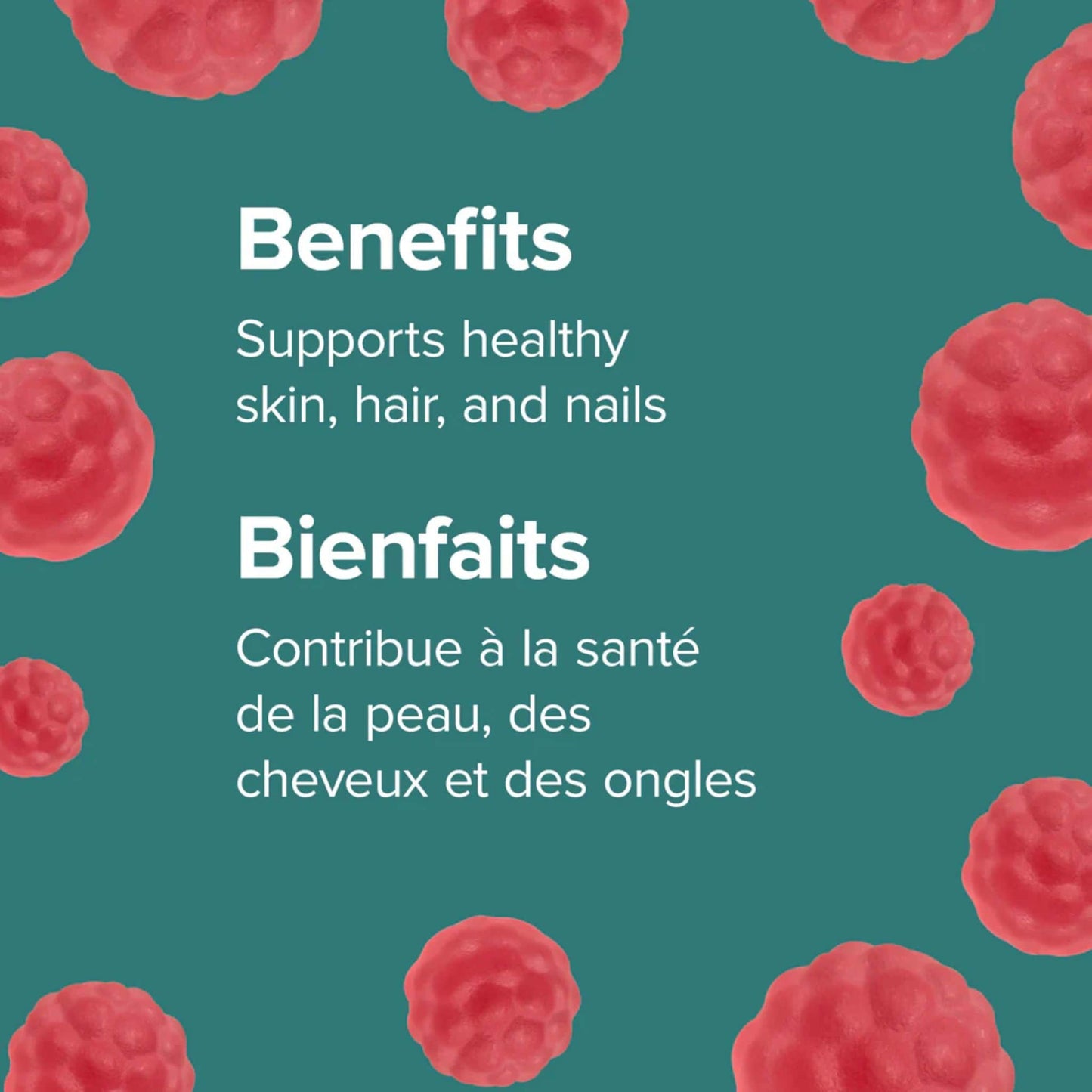 Benefits

Supports healthy skin, hair, and nails

Bienfaits

Contribue à la santé de la peau, des cheveux et des ongles