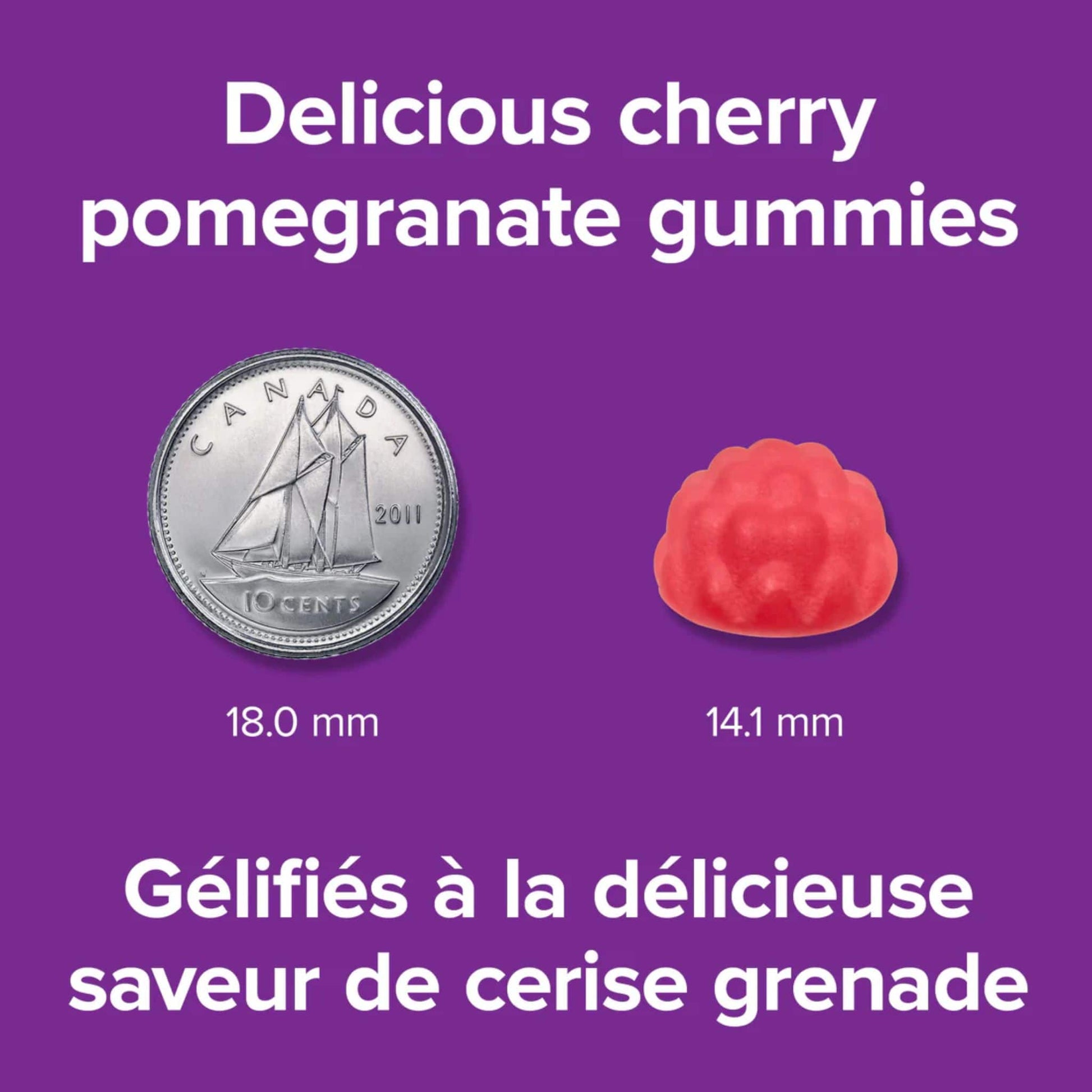 Delicious cherry pomegranate gummies

CANADA

2011

10 CENTS

18.0 mm

14.1 mm

Gélifiés à la délicieuse saveur de cerise grenade