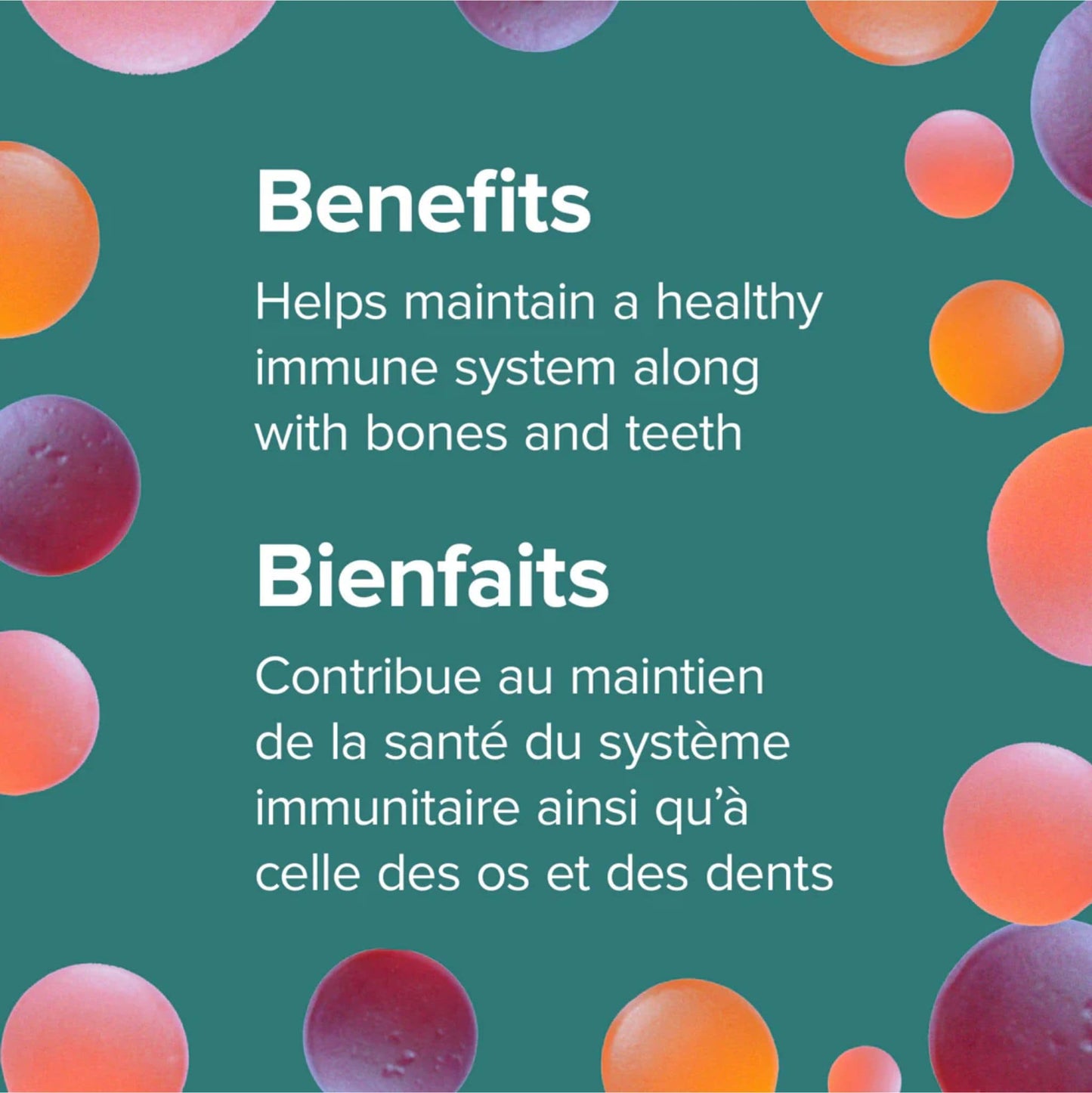 Benefits

Helps maintain a healthy immune system along with bones and teeth

Bienfaits

Contribue au maintien de la santé du système immunitaire ainsi qu'à celle des os et des dents