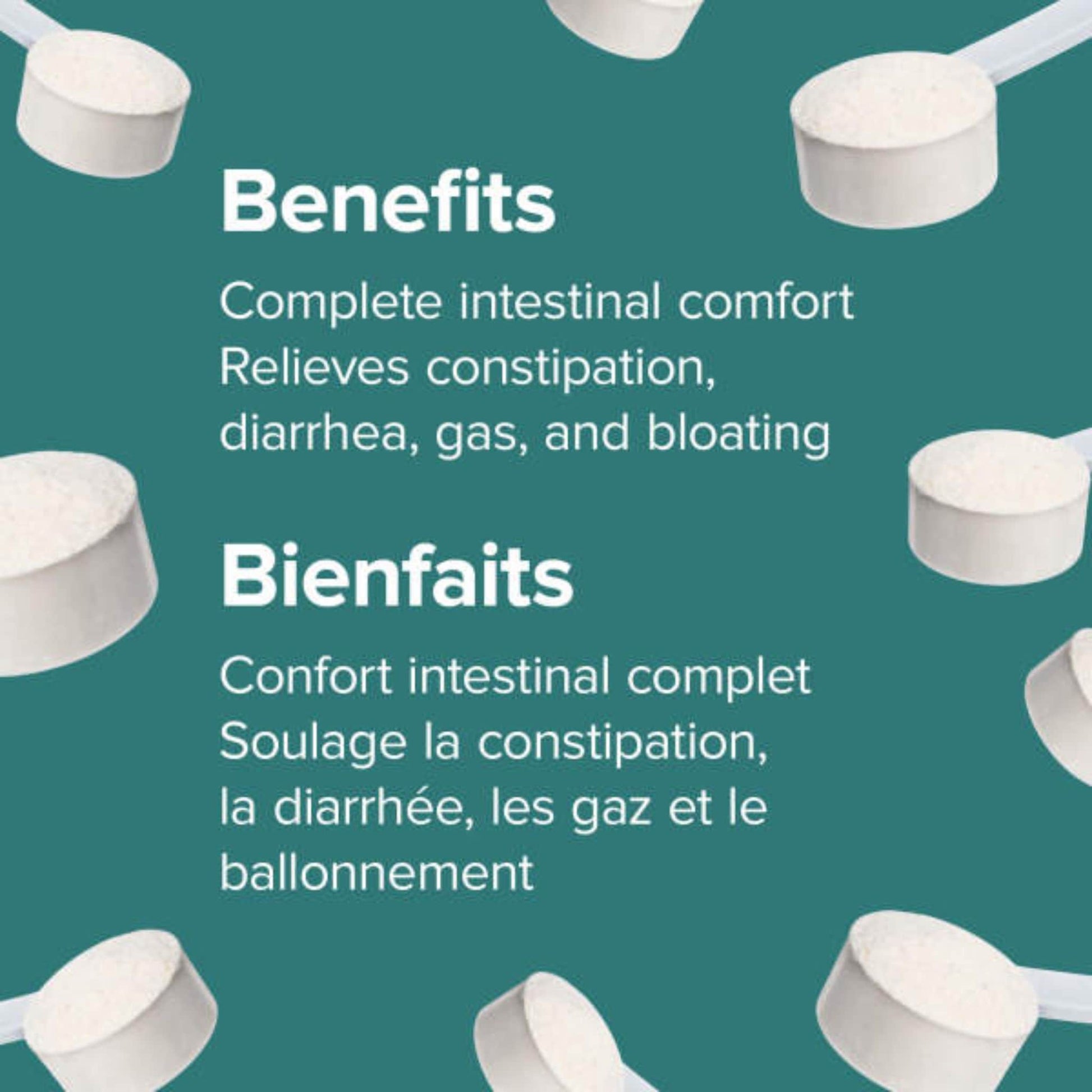 Benefits

Complete intestinal comfort
Relieves constipation, diarrhea, gas, and bloating

Bienfaits

Confort intestinal complet
Soulage la constipation, la diarrhée, les gaz et le ballonnement