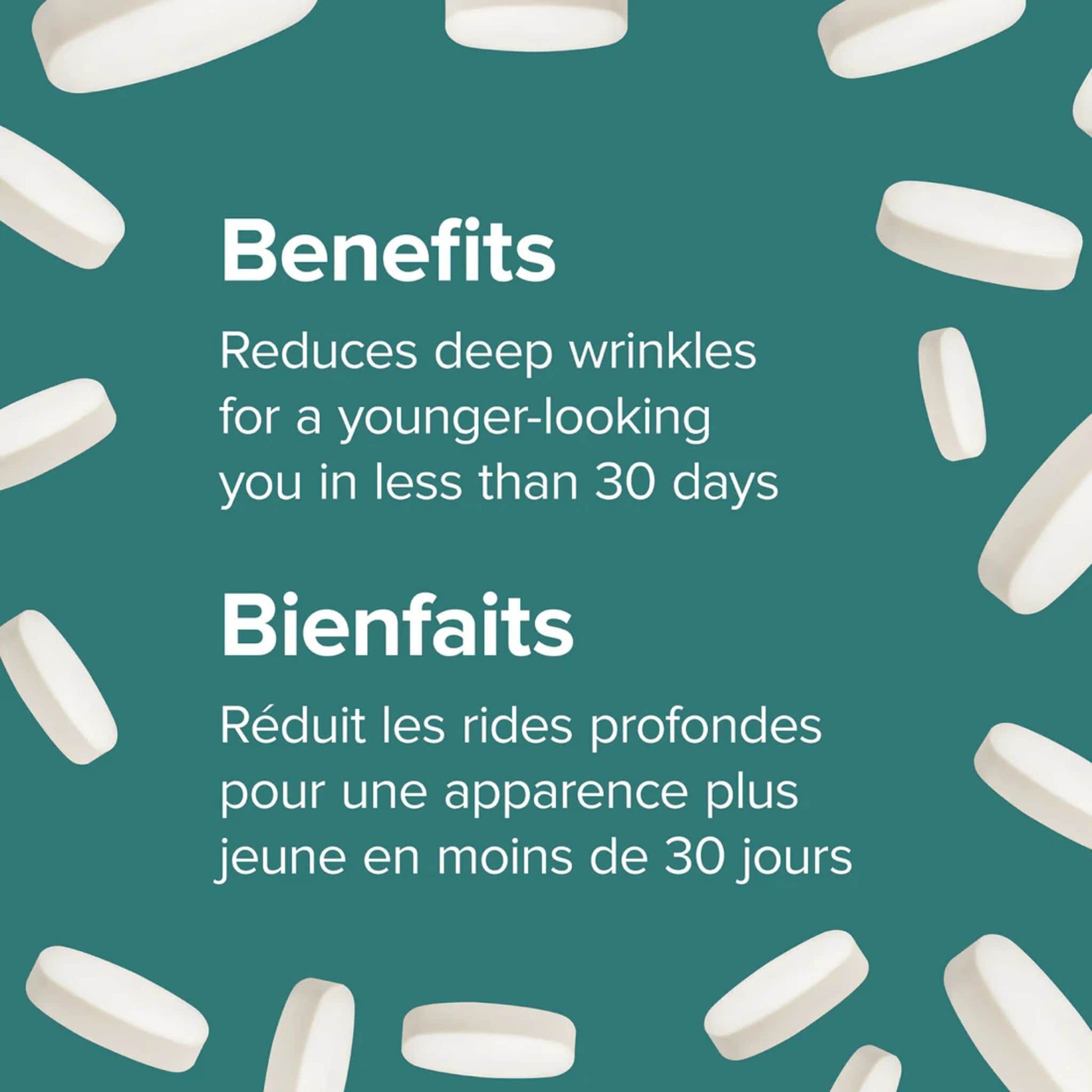 Benefits

Reduces deep wrinkles for a younger-looking you in less than 30 days

Bienfaits

Réduit les rides profondes pour une apparence plus jeune en moins de 30 jours