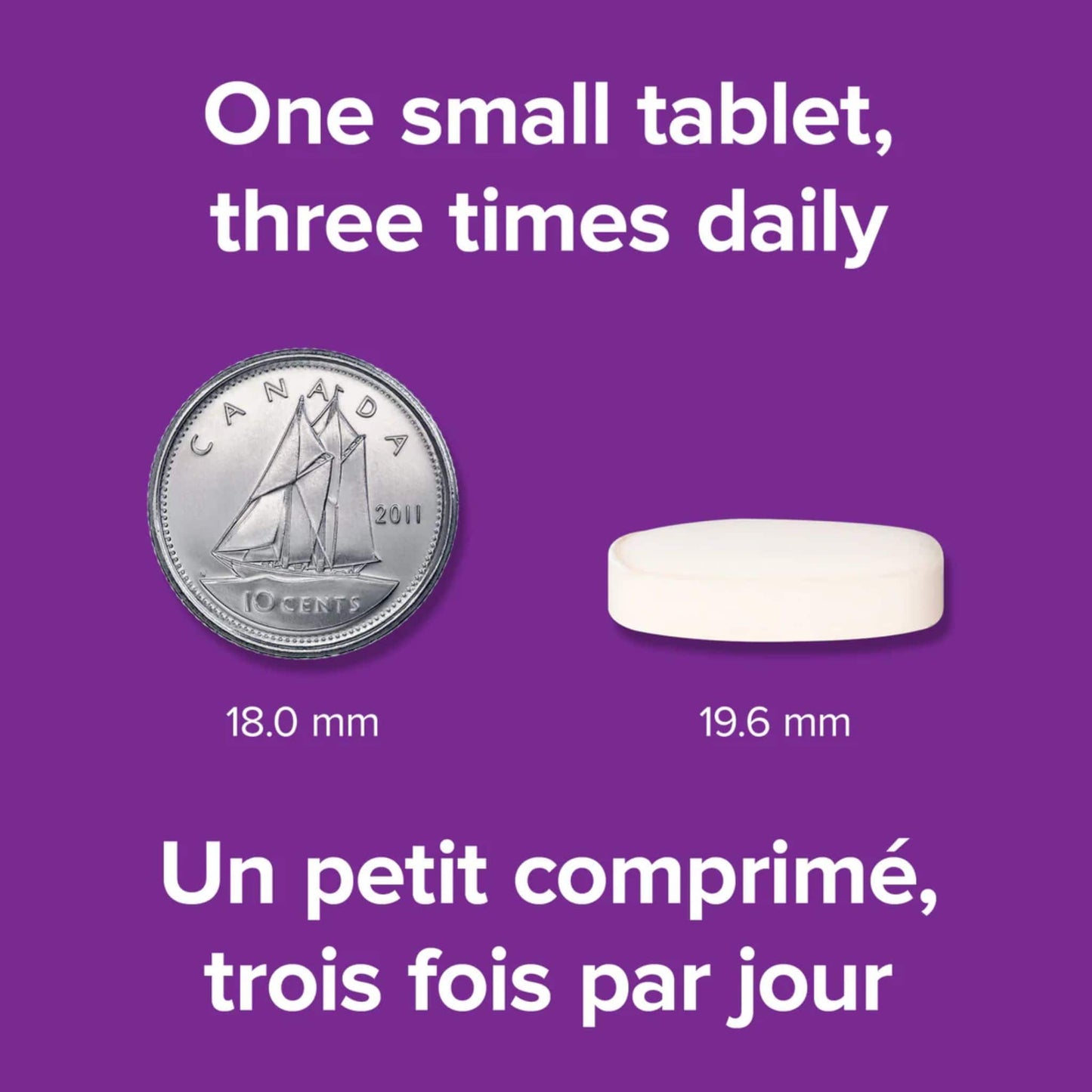 One small tablet, three times daily

CANADA

2011

10 CENTS

18.0 mm

19.6 mm

Un petit comprimé, trois fois par jour