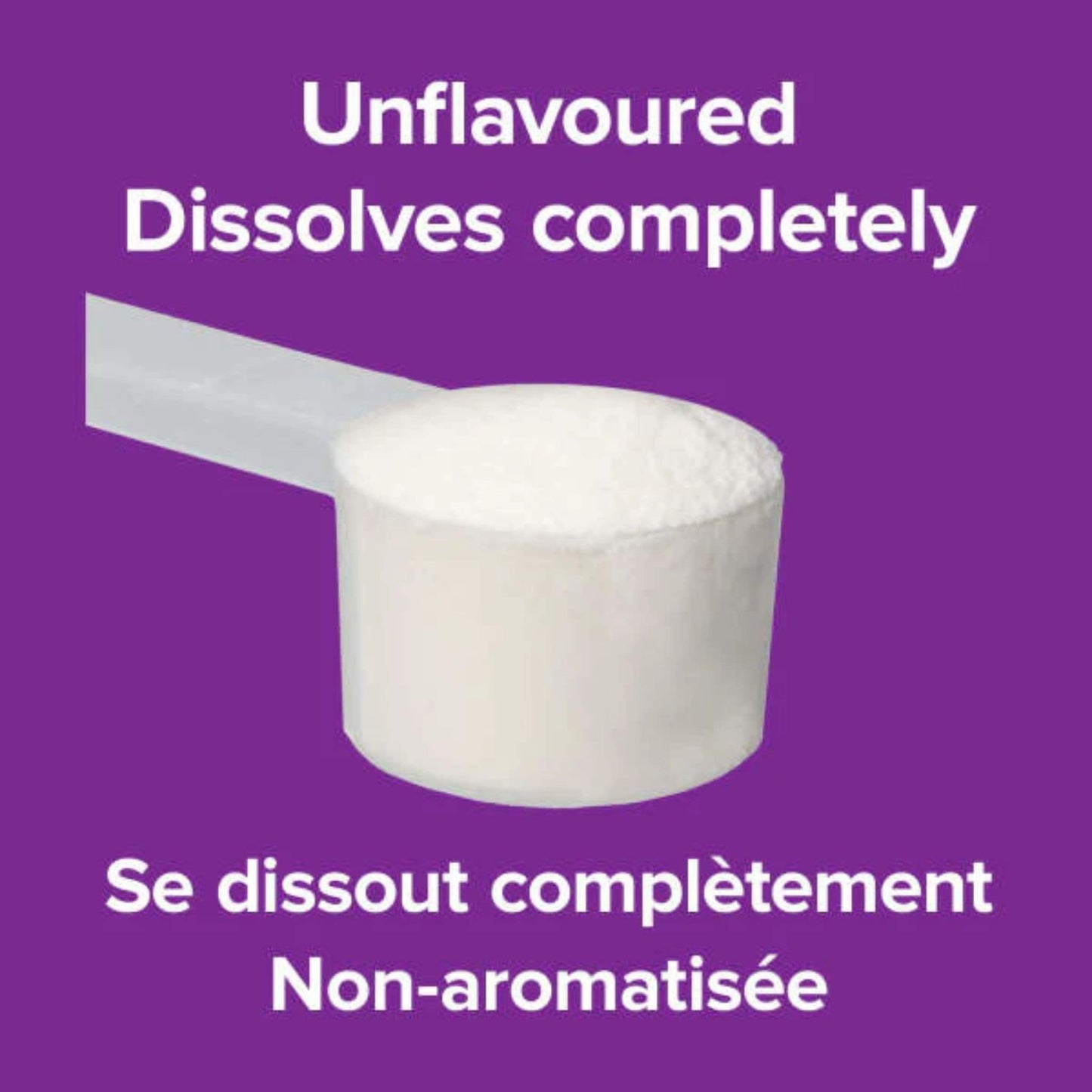 Unflavoured
Dissolves completely

Se dissout complètement
Non-aromatisée