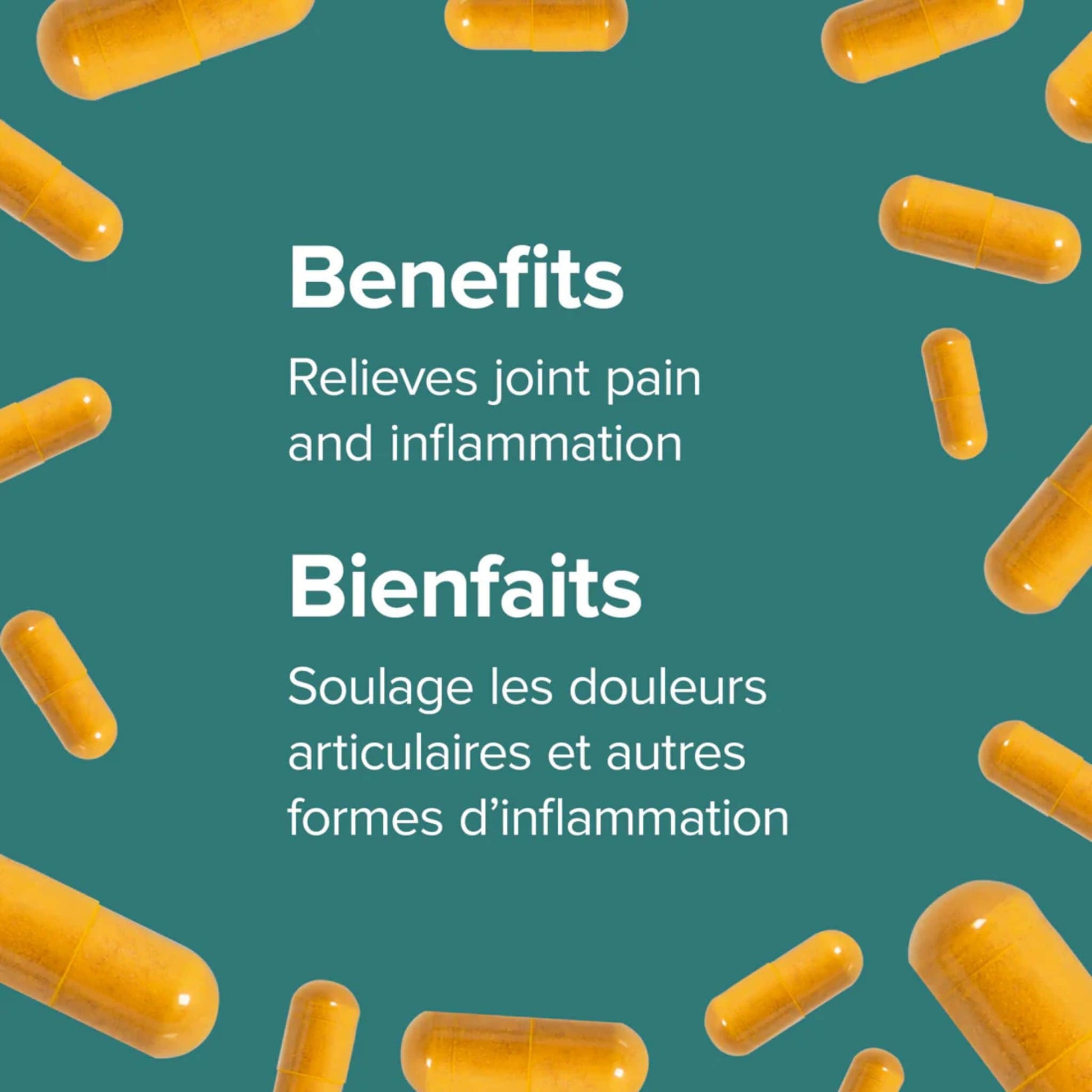 Benefits

Relieves joint pain and inflammation

Bienfaits

Soulage les douleurs articulaires et autres formes d’inflammation