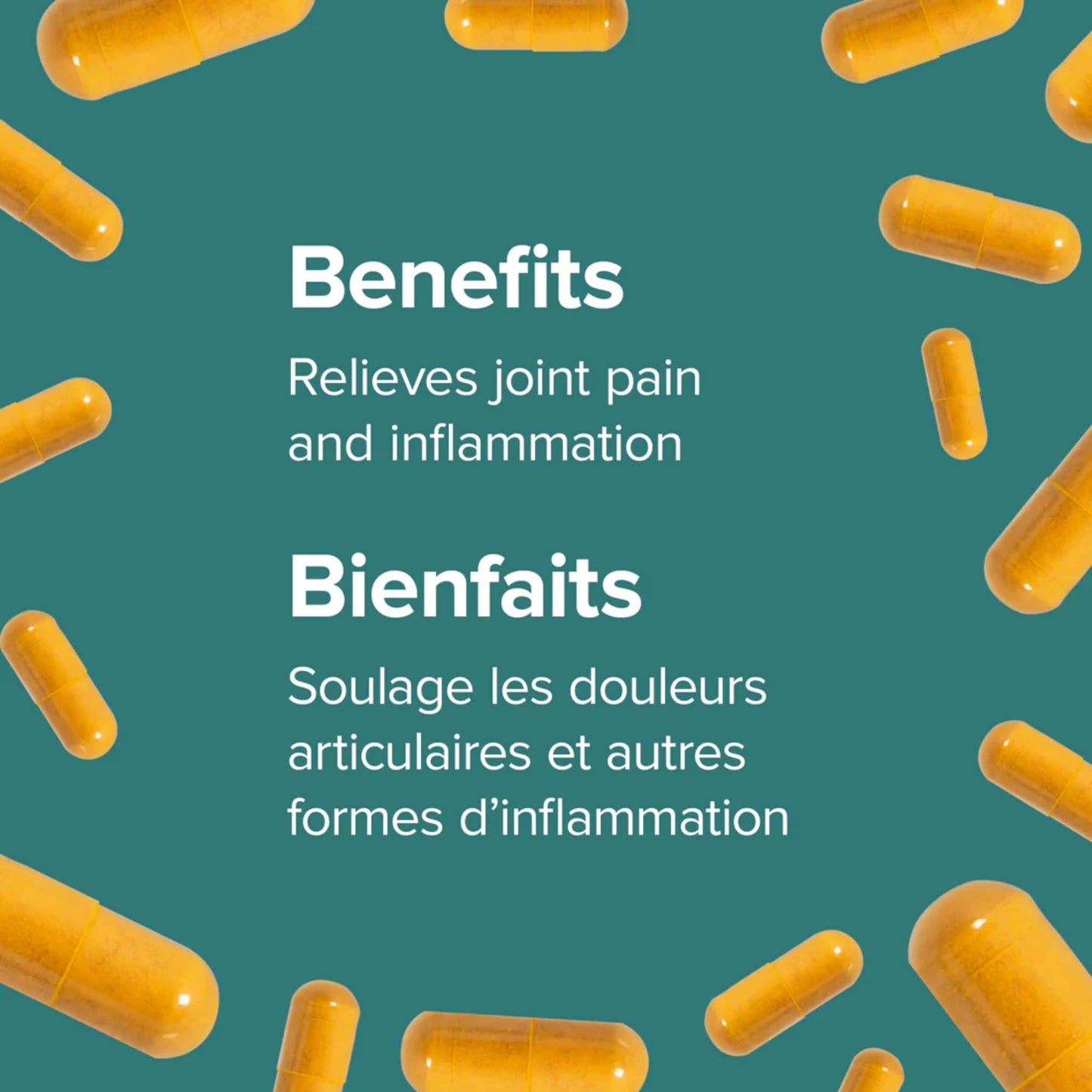 Benefits

Relieves joint pain and inflammation

Bienfaits

Soulage les douleurs articulaires et autres formes d’inflammation