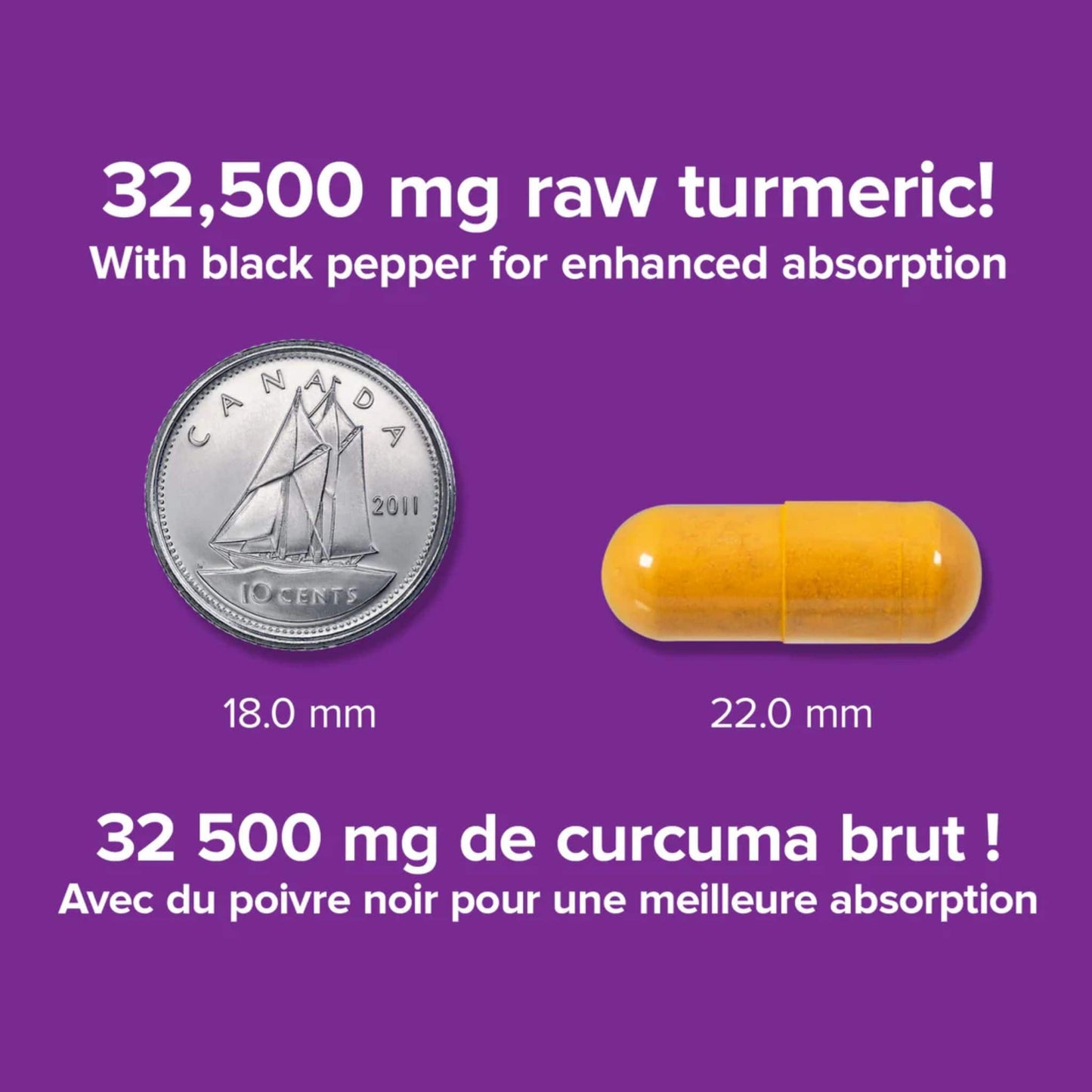 32,500 mg raw turmeric!
With black pepper for enhanced absorption

CANADA
2011
10 CENTS

18.0 mm

22.0 mm

32 500 mg de curcuma brut !
Avec du poivre noir pour une meilleure absorption