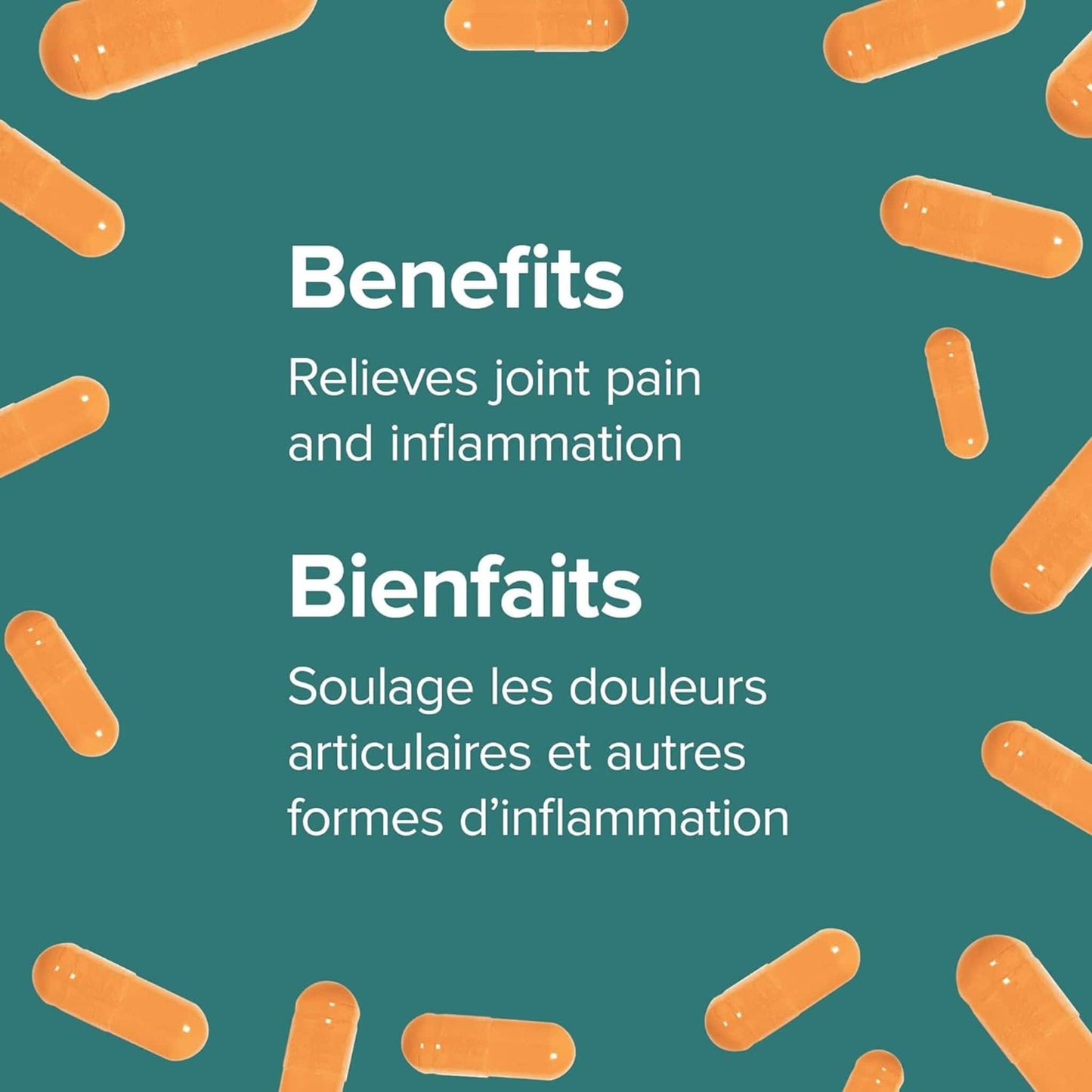 Benefits

Relieves joint pain and inflammation

Bienfaits

Soulage les douleurs articulaires et autres formes d’inflammation