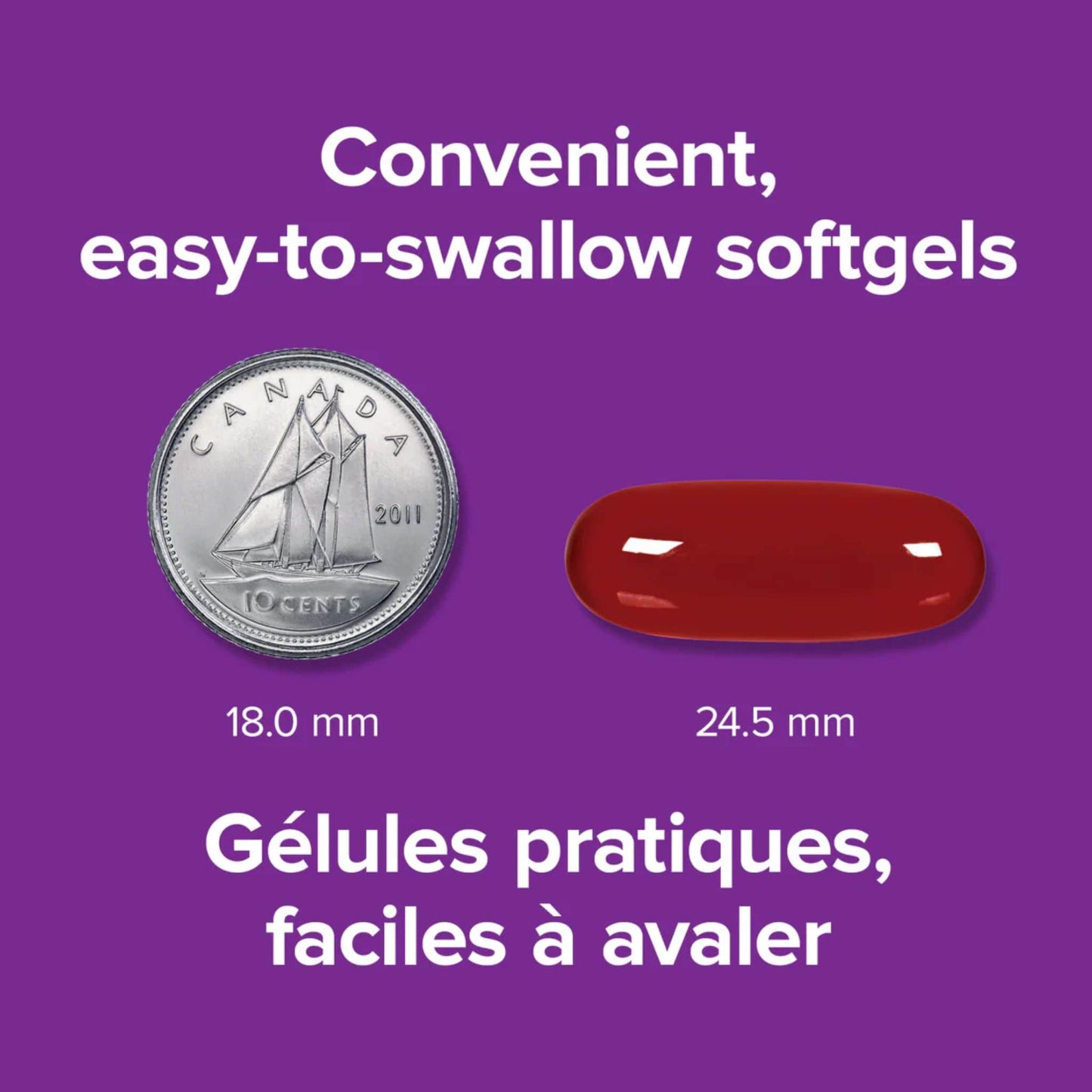 Convenient, easy-to-swallow softgels

CANADA
2011
10 CENTS

18.0 mm

24.5 mm

Gélules pratiques, faciles à avaler