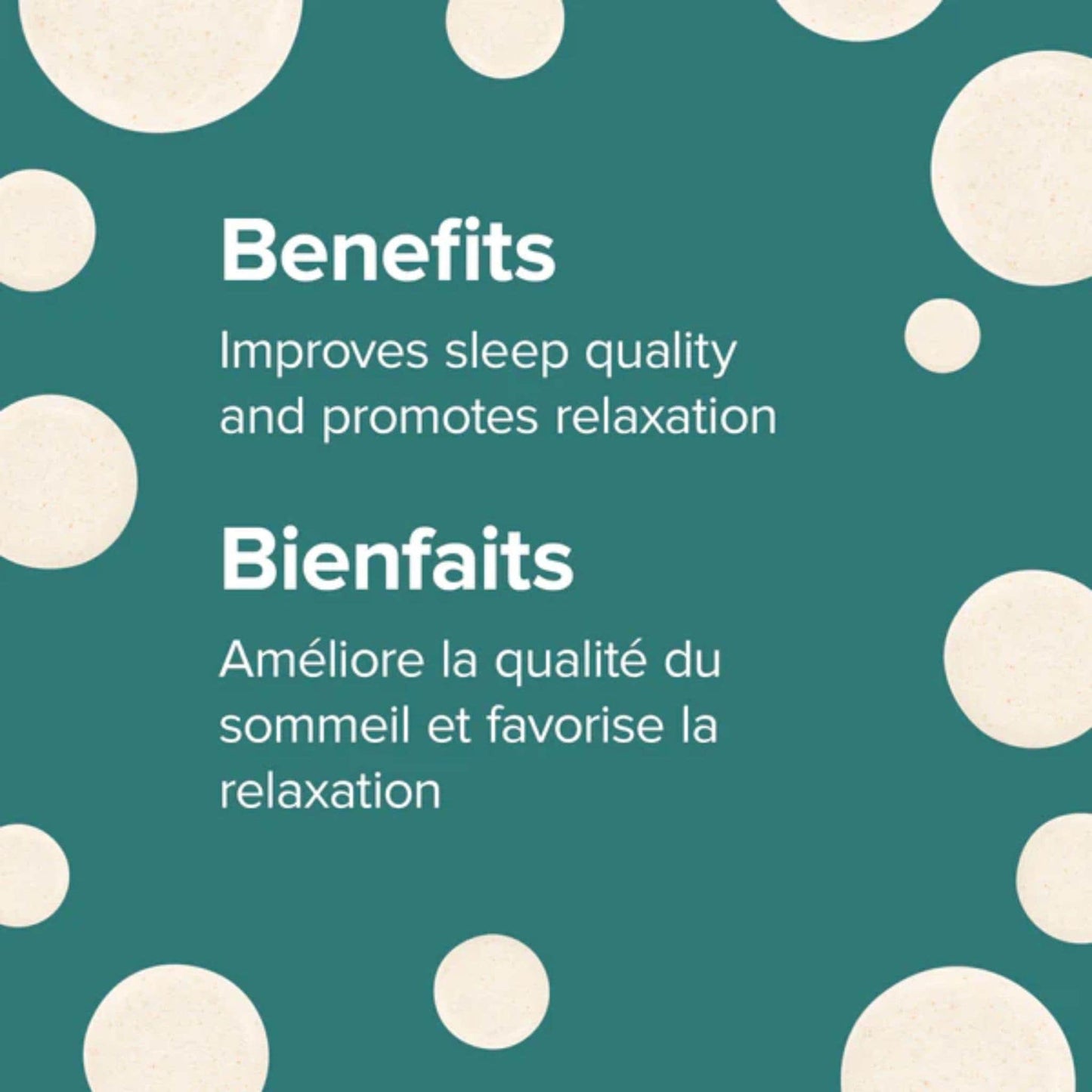 Benefits

Improves sleep quality and promotes relaxation

Bienfaits

Améliore la qualité du sommeil et favorise la relaxation