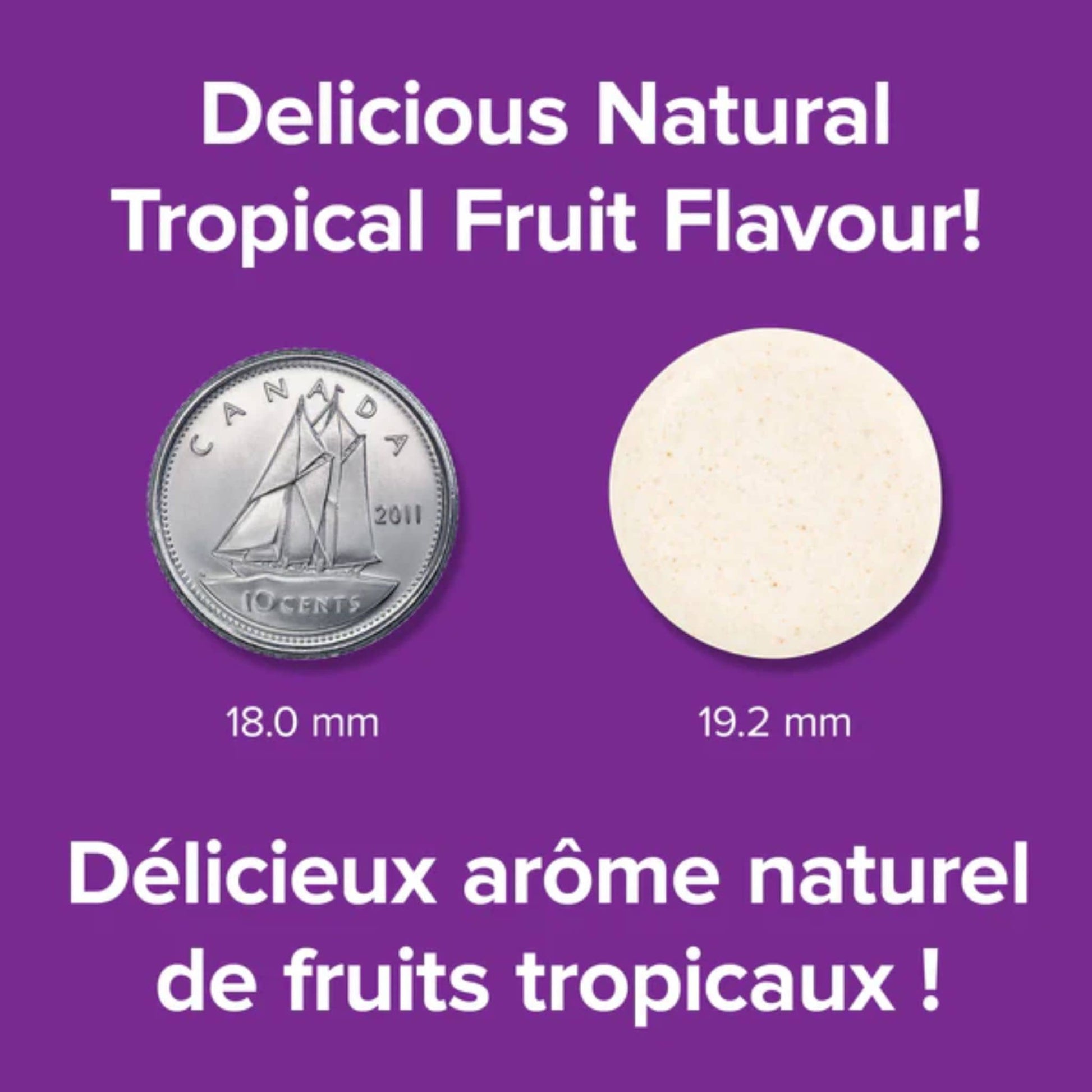 Delicious Natural Tropical Fruit Flavour!

CANADA

2011

10 CENTS

18.0 mm

19.2 mm

Délicieux arôme naturel de fruits tropicaux !