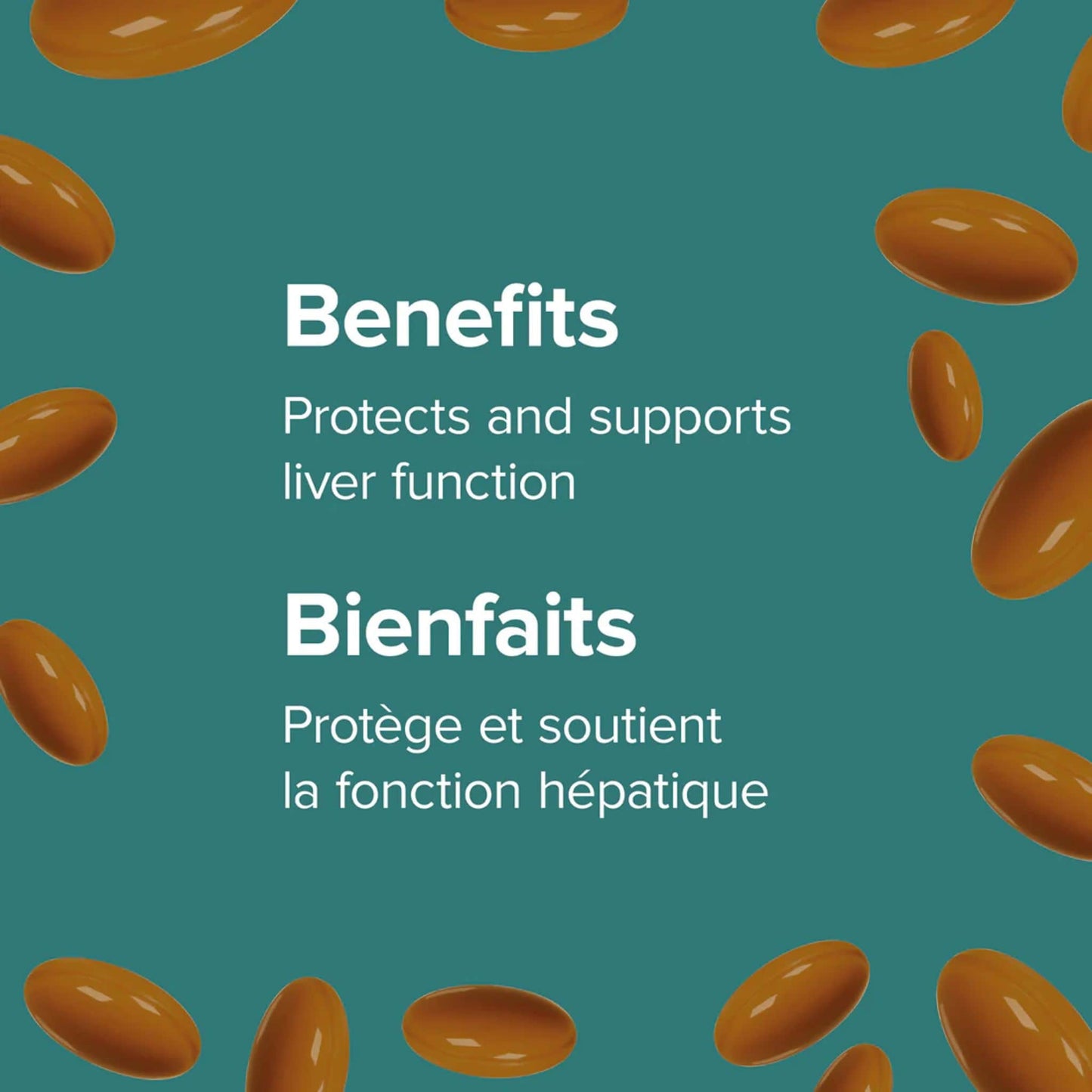 Benefits

Protects and supports liver function

Bienfaits

Protège et soutient la fonction hépatique