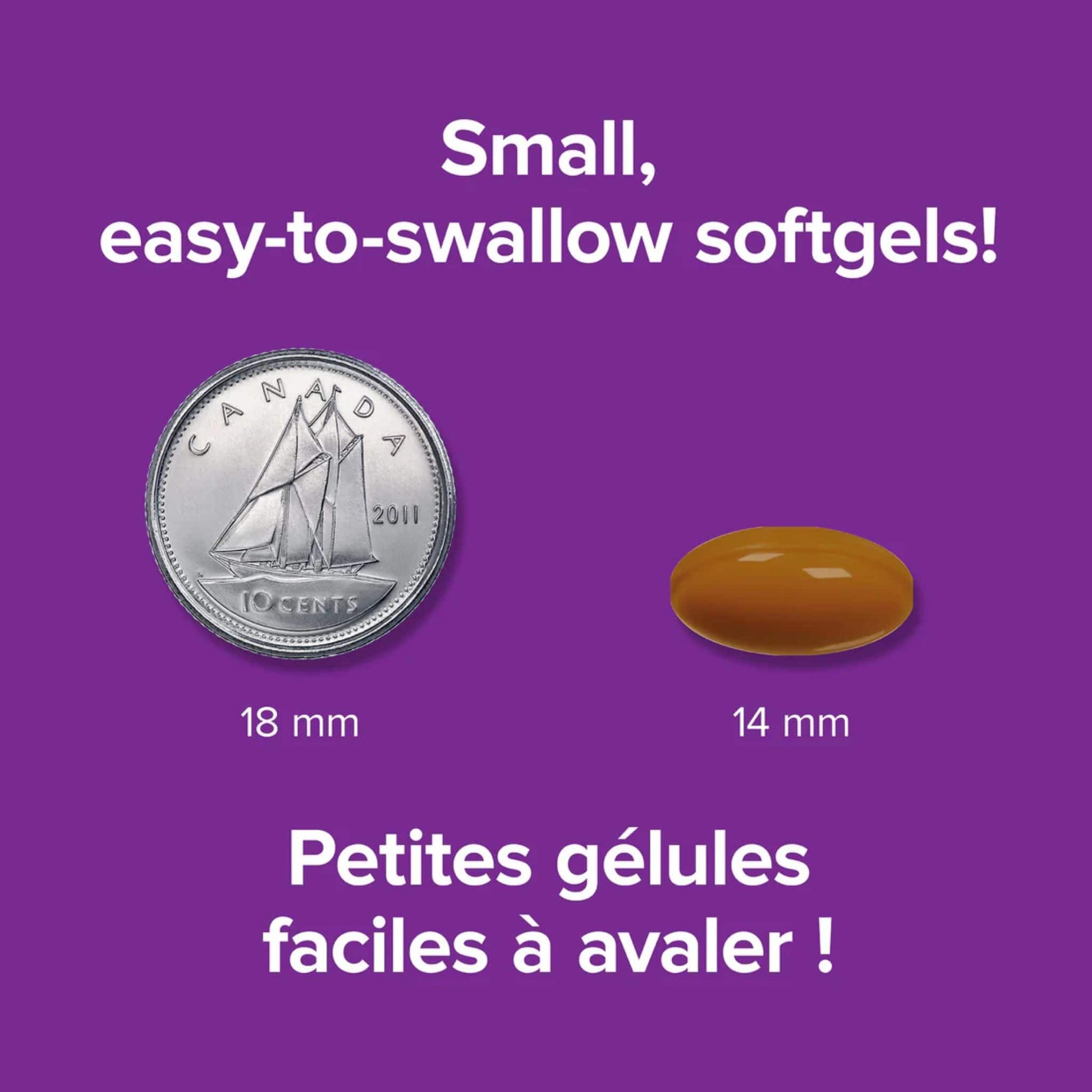 Small, easy-to-swallow softgels!

CANADA

2011

10 CENTS

18 mm

14 mm

Petites gélules faciles à avaler !