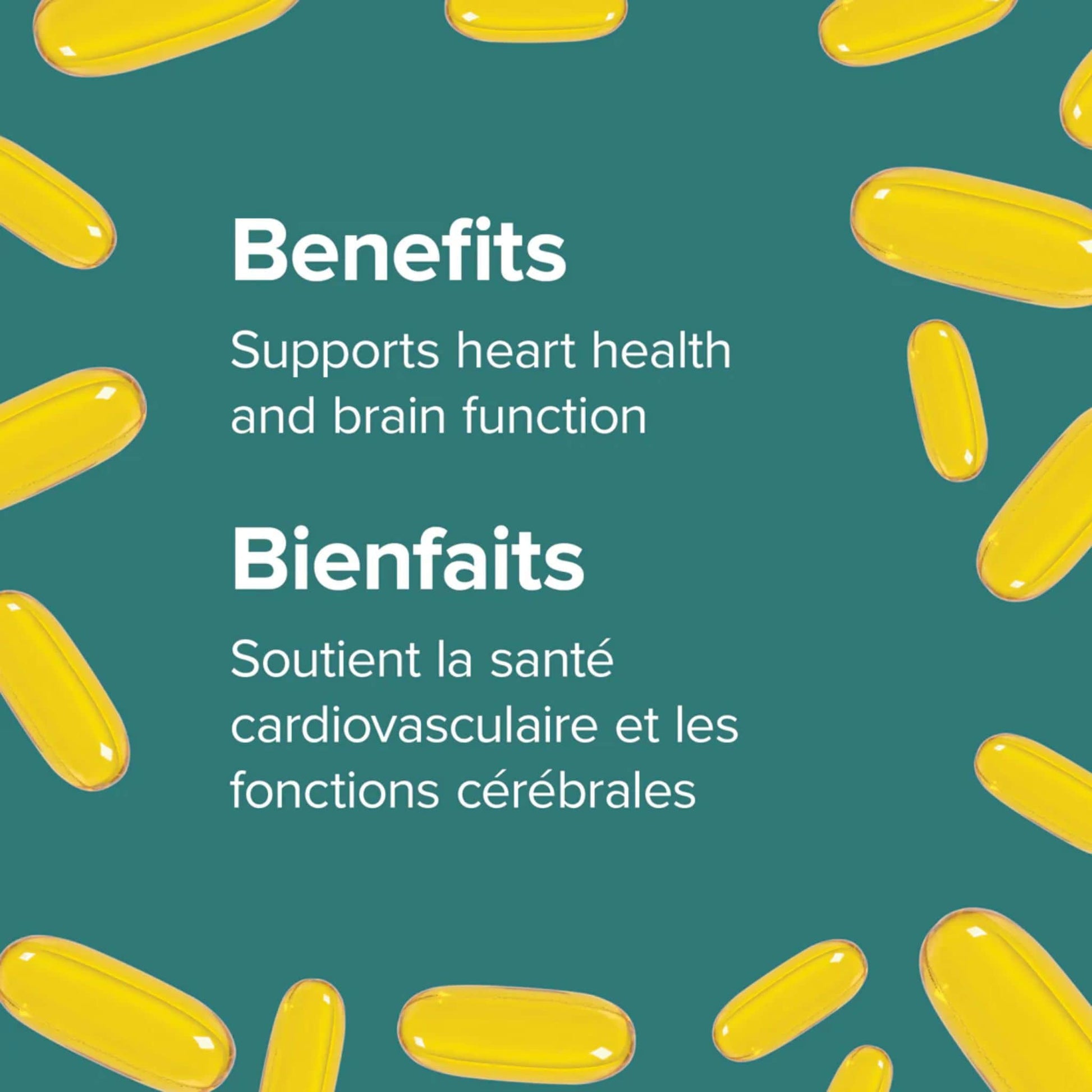 Benefits

Supports heart health and brain function

Bienfaits

Soutient la santé cardiovasculaire et les fonctions cérébrales