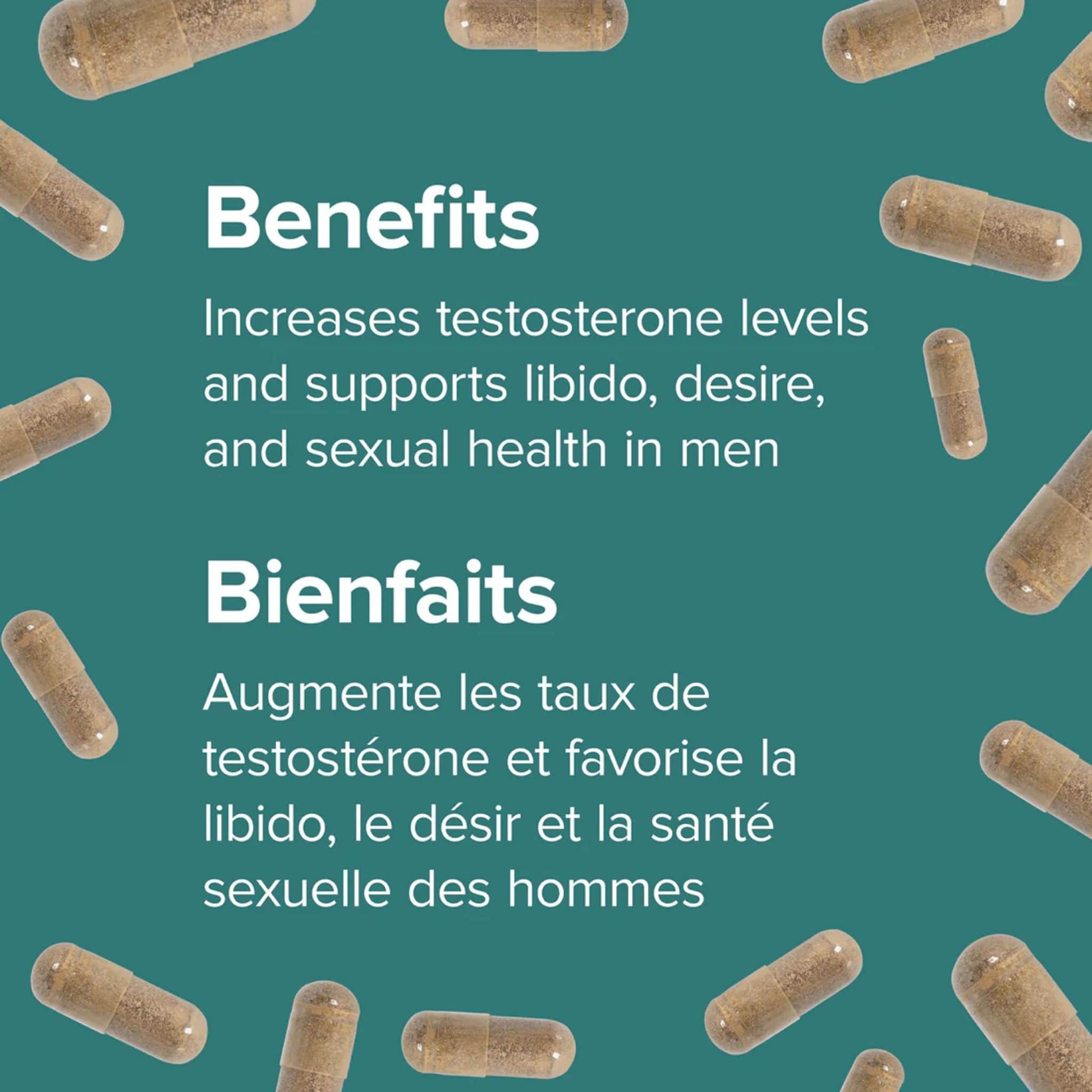 Benefits

Increases testosterone levels and supports libido, desire, and sexual health in men

Bienfaits

Augmente les taux de testostérone et favorise la libido, le désir et la santé sexuelle des hommes