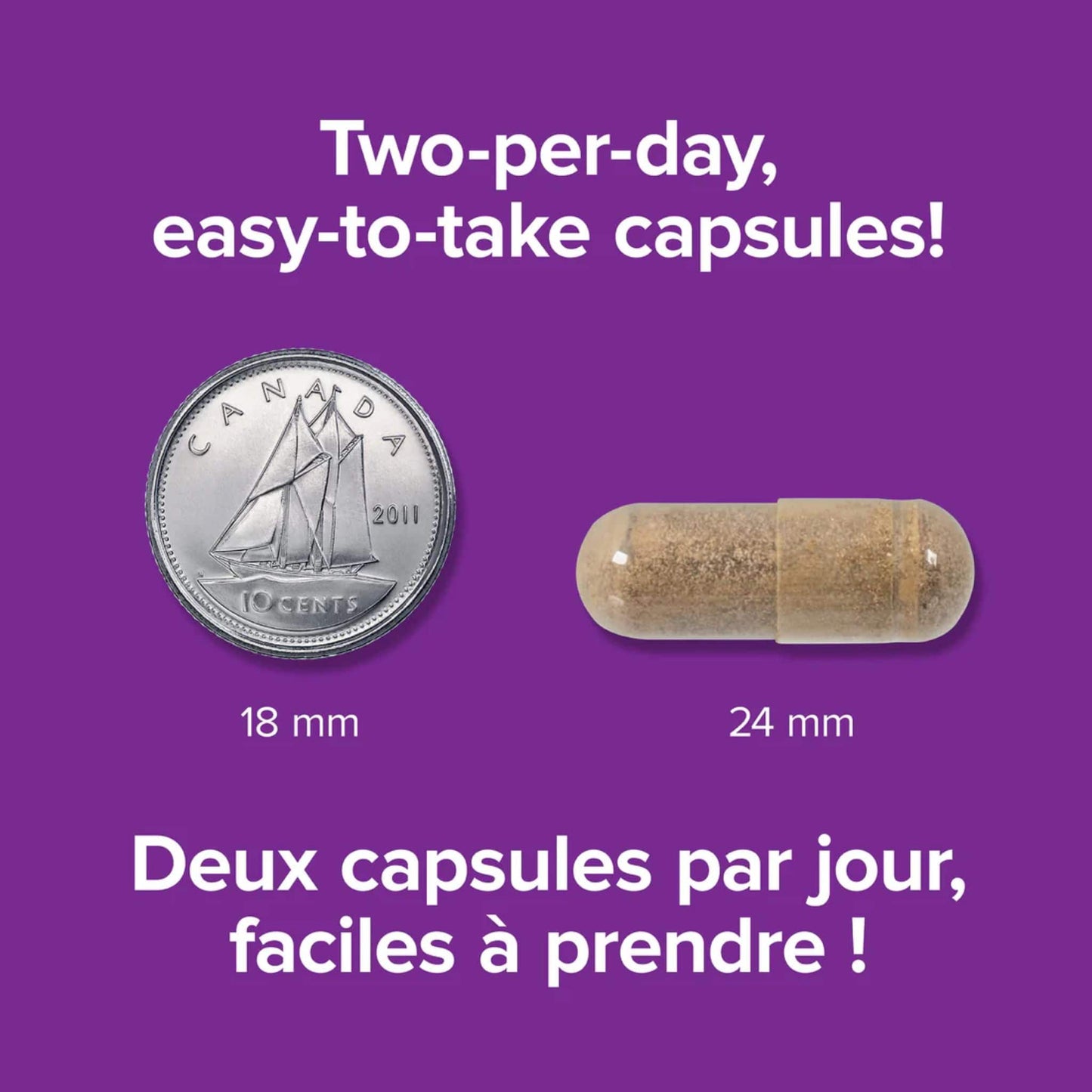 Two-per-day, easy-to-take capsules!

CANADA

2011

10 CENTS

18 mm

24 mm

Deux capsules par jour, faciles à prendre !