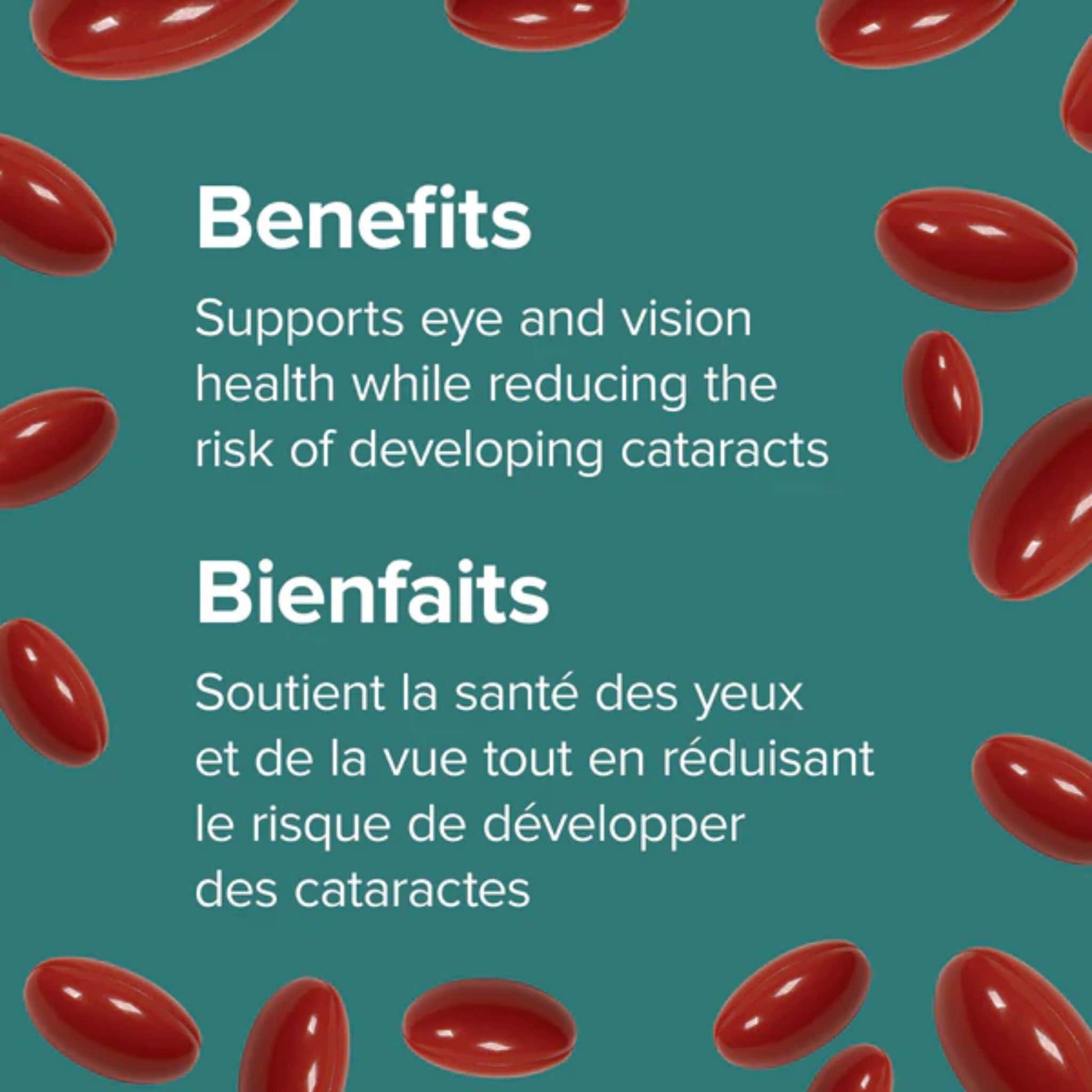 Benefits

Supports eye and vision health while reducing the risk of developing cataracts

Bienfaits

Soutient la santé des yeux et de la vue tout en réduisant le risque de développer des cataractes