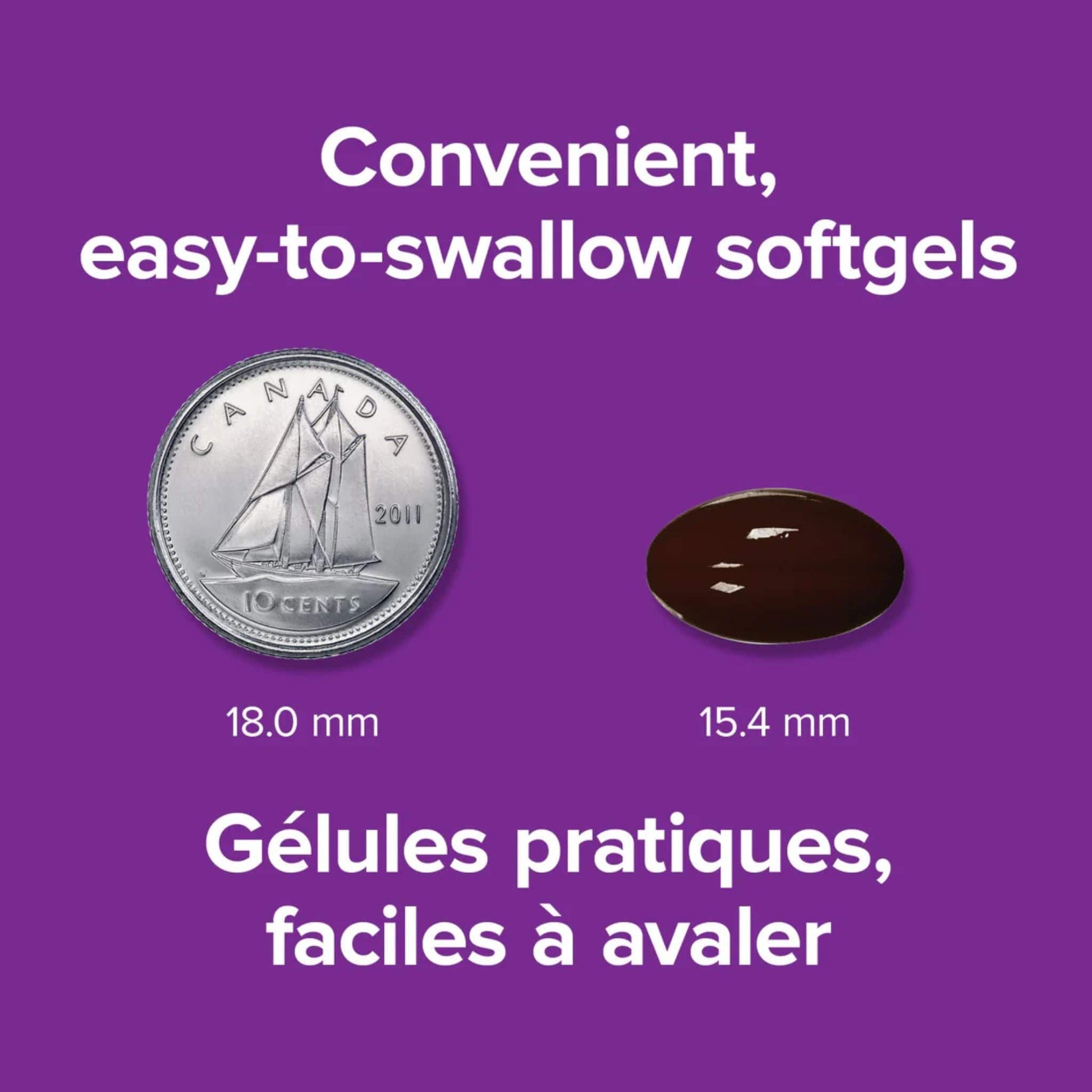 Convenient, easy-to-swallow softgels

CANADA
2011
10 CENTS

18.0 mm

15.4 mm

Gélules pratiques, faciles à avaler