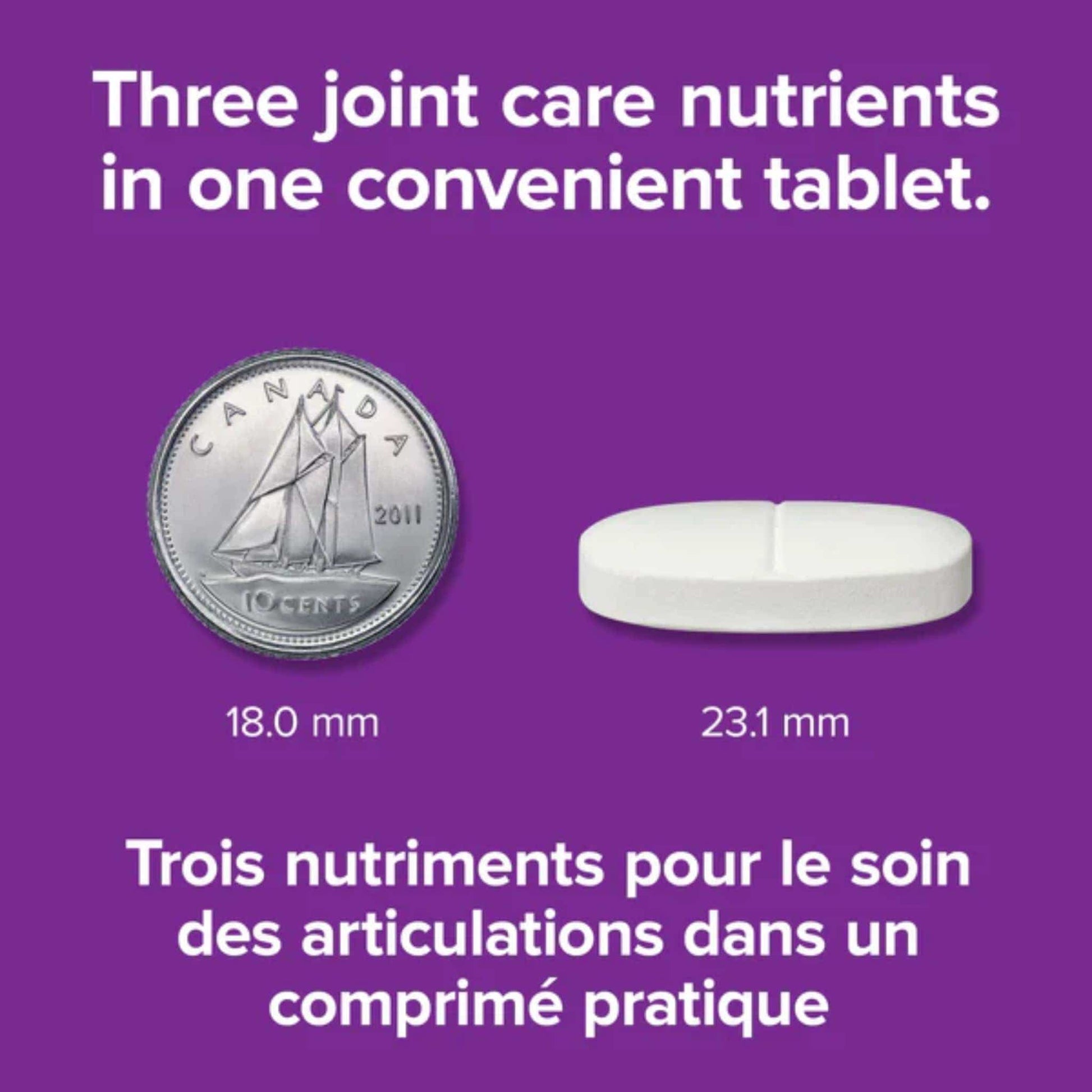 Three joint care nutrients in one convenient tablet.

CANADA
2011
10 CENTS

18.0 mm

23.1 mm

Trois nutriments pour le soin des articulations dans un comprimé pratique