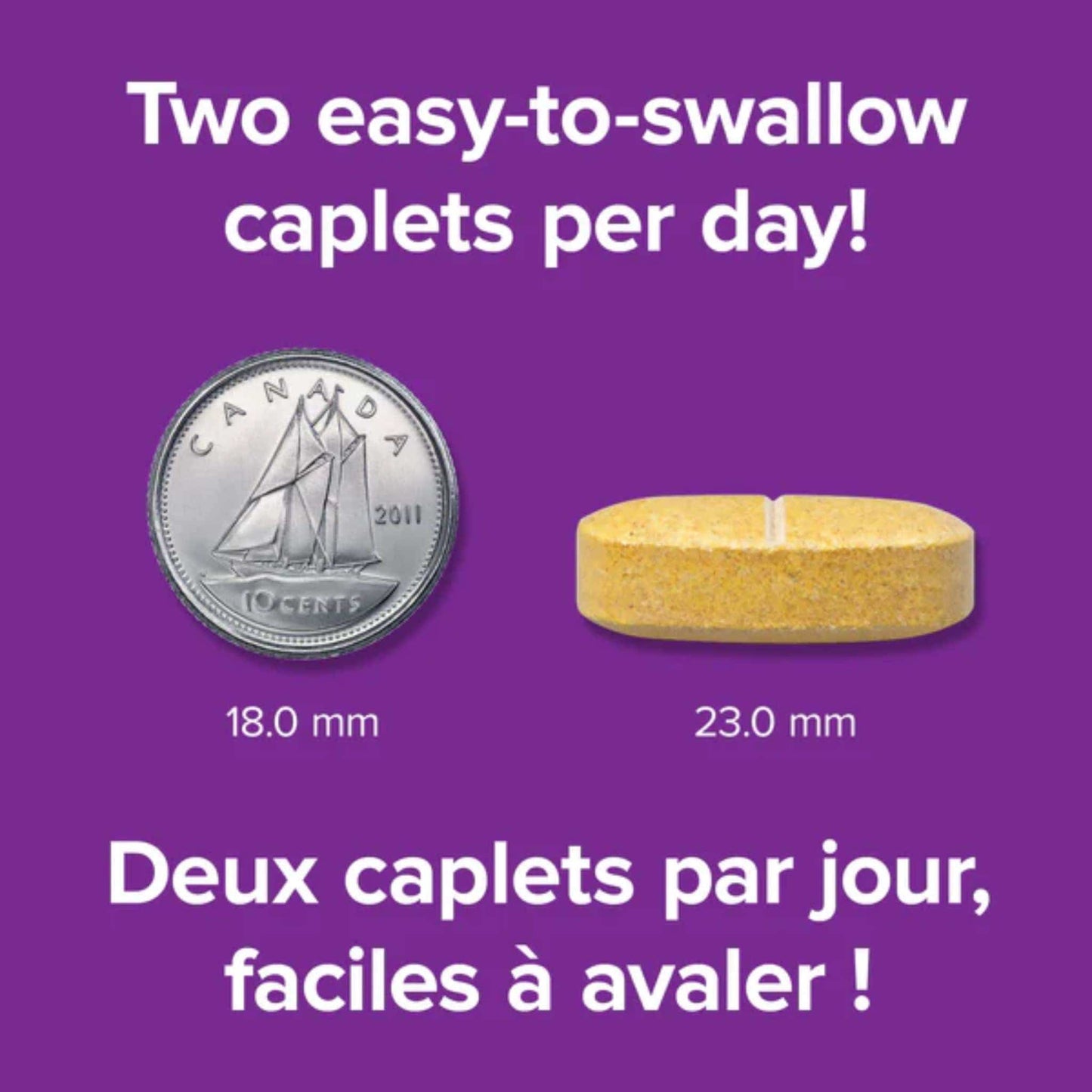 Two easy-to-swallow caplets per day!

CANADA
2011
10 CENTS

18.0 mm

23.0 mm

Deux caplets par jour, faciles à avaler !