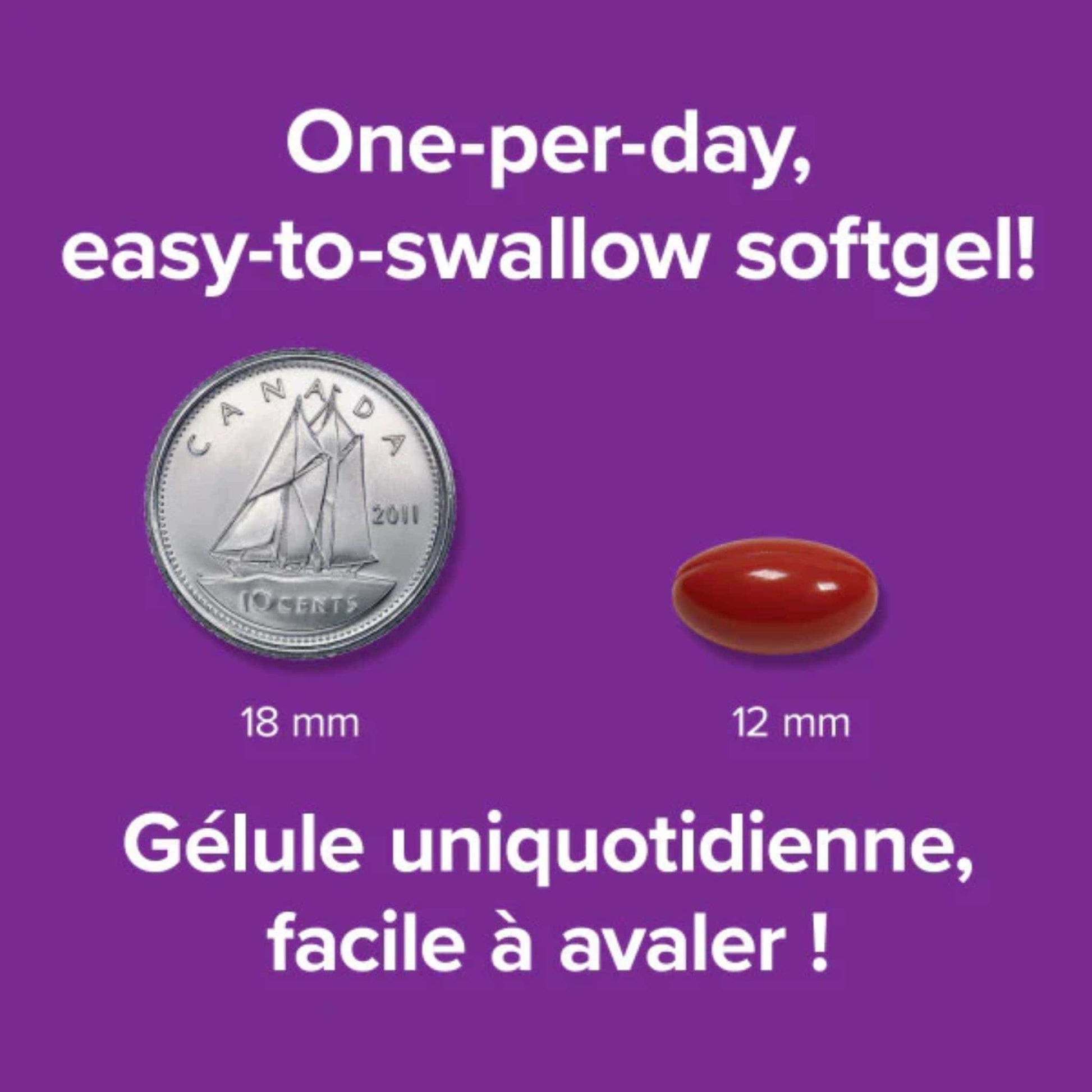 One-per-day, easy-to-swallow softgel!

CANADA

2011

10 CENTS

18 mm

12 mm

Gélule uniquotidienne, facile à avaler !