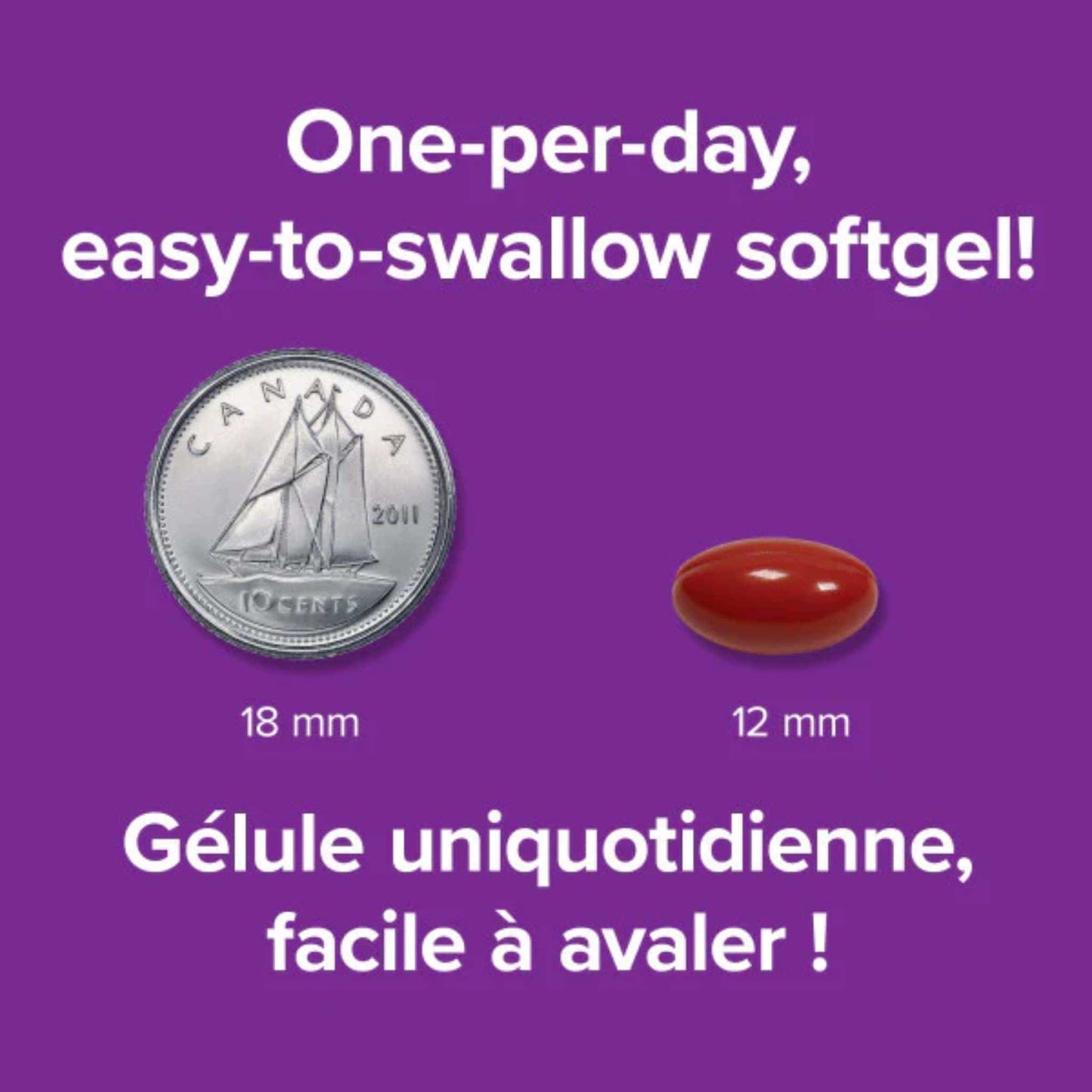 One-per-day, easy-to-swallow softgel!

CANADA

2011

10 CENTS

18 mm

12 mm

Gélule uniquotidienne, facile à avaler !