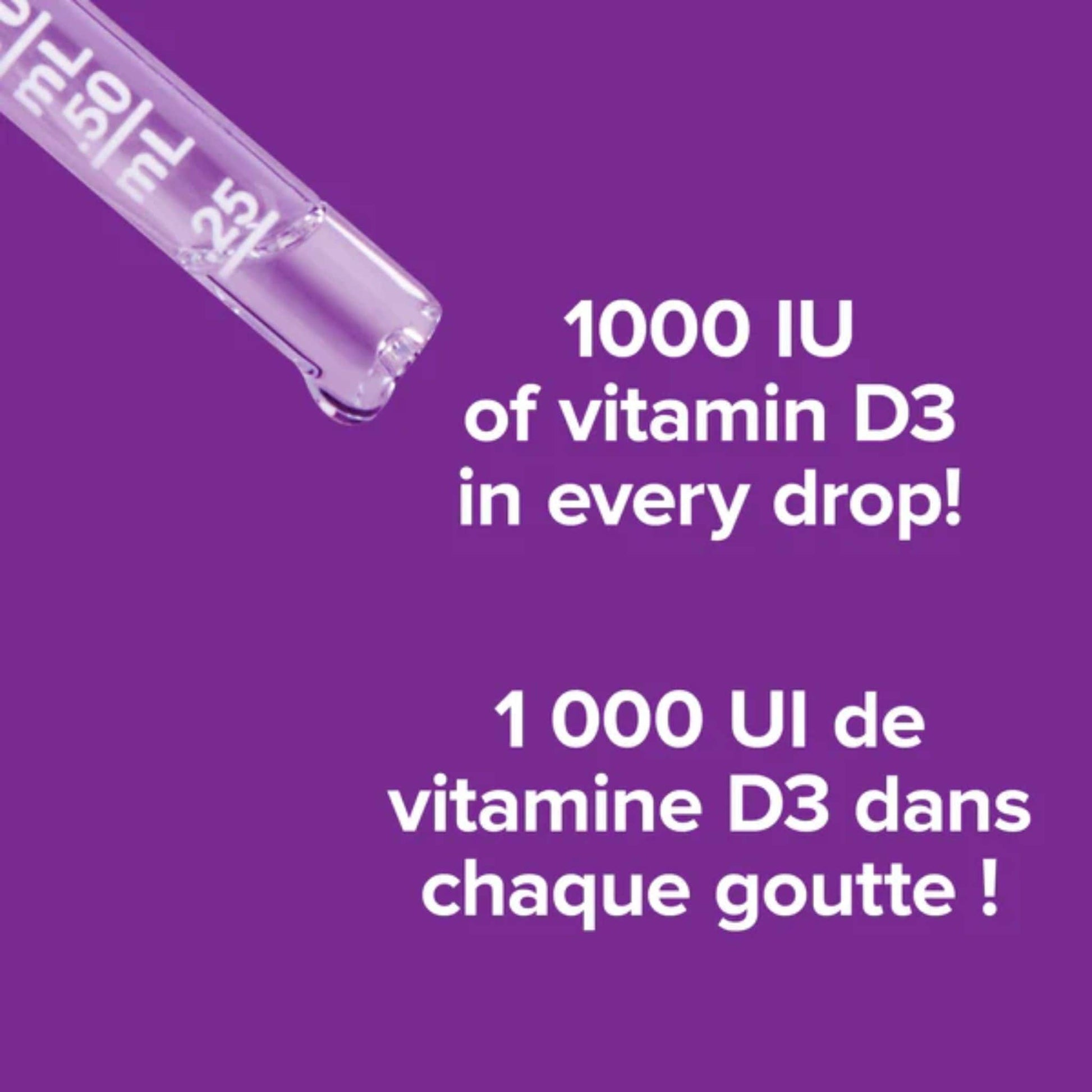 mL .50 mL .25

1000 IU of vitamin D3 in every drop!

1 000 UI de vitamine D3 dans chaque goutte !