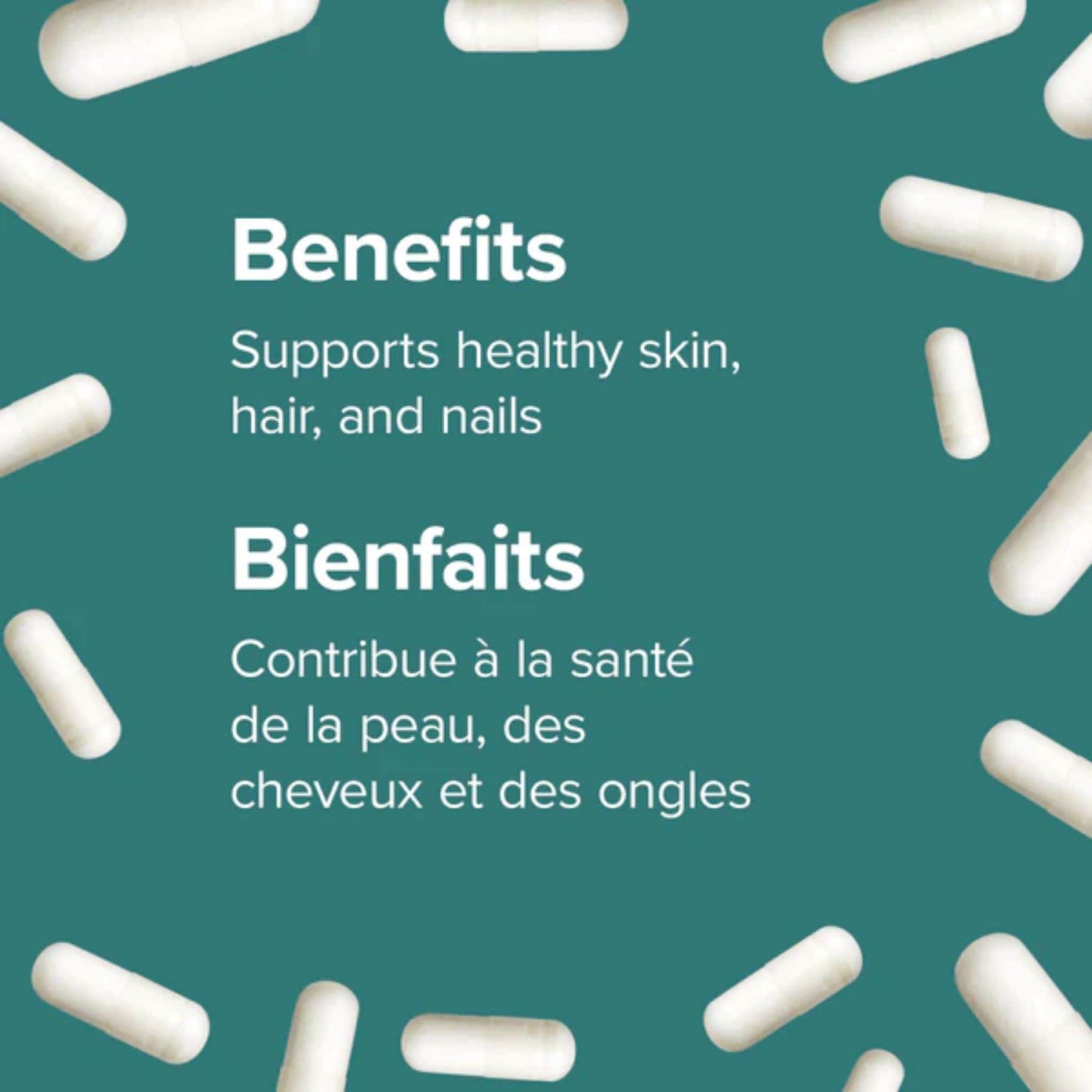 Benefits

Supports healthy skin, hair, and nails

Bienfaits

Contribue à la santé de la peau, des cheveux et des ongles