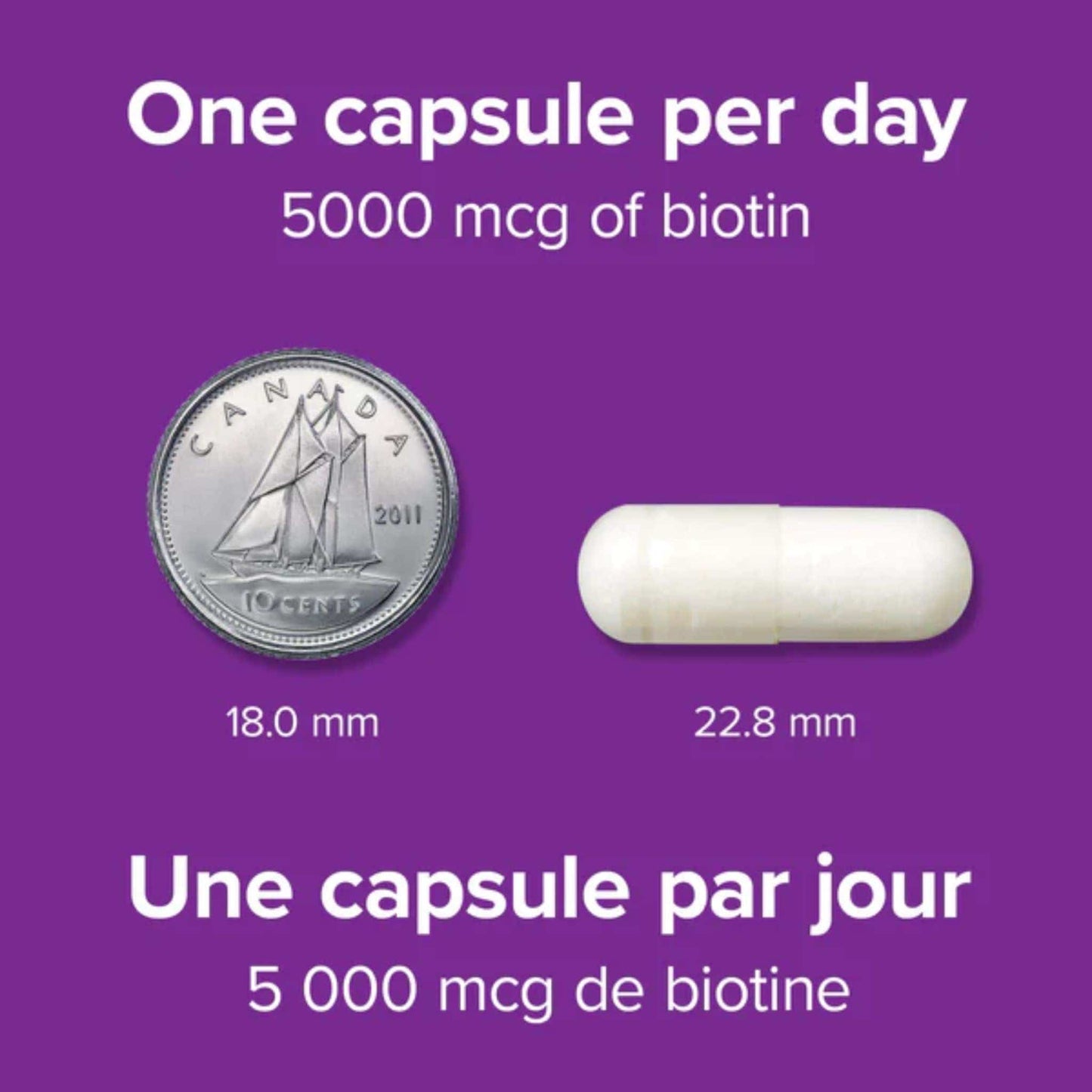 One capsule per day
5000 mcg of biotin

CANADA
2011
10 CENTS

18.0 mm

22.8 mm

Une capsule par jour
5 000 mcg de biotine