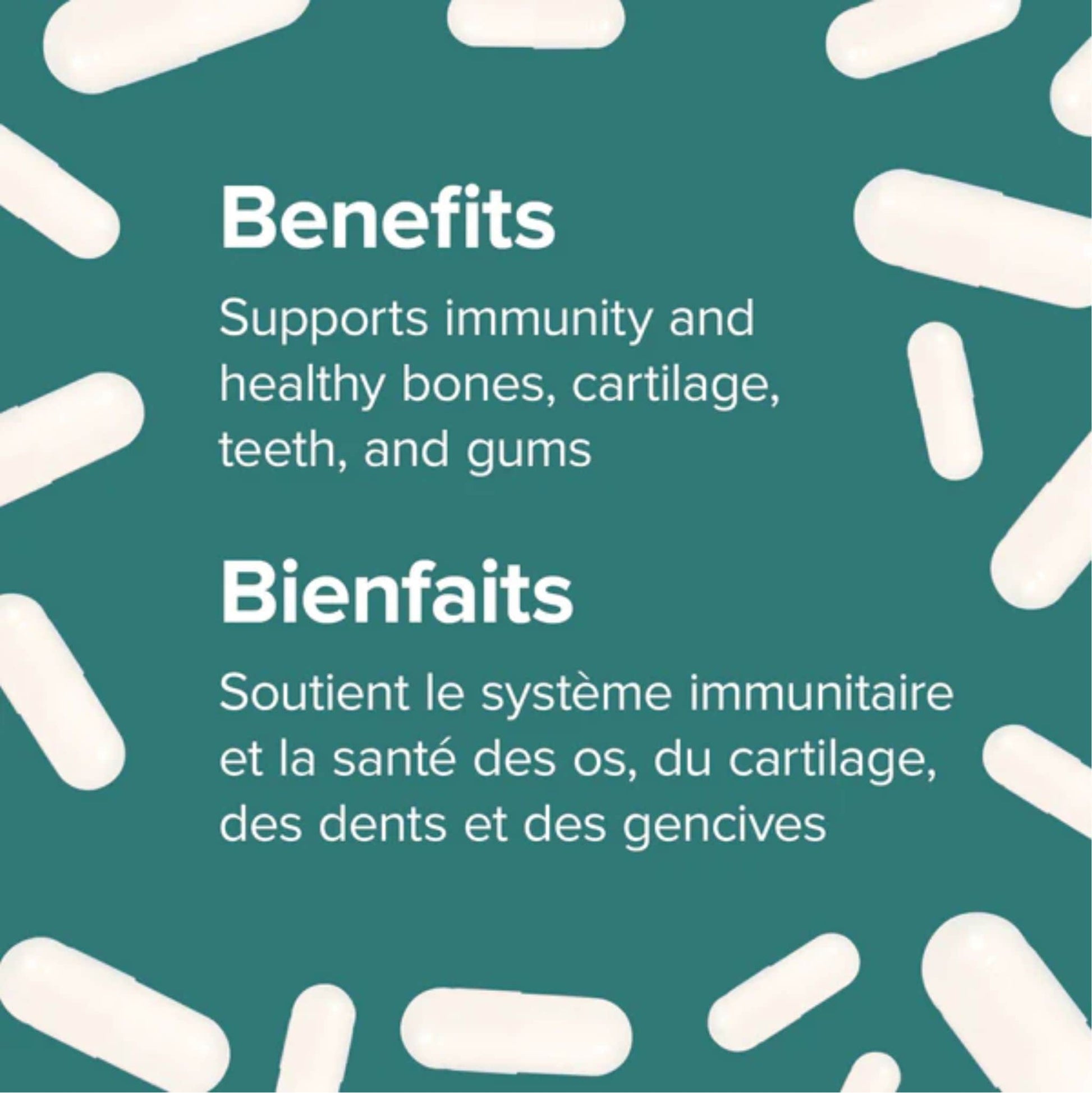 Benefits

Supports immunity and healthy bones, cartilage, teeth, and gums

Bienfaits

Soutient le système immunitaire et la santé des os, du cartilage, des dents et des gencives