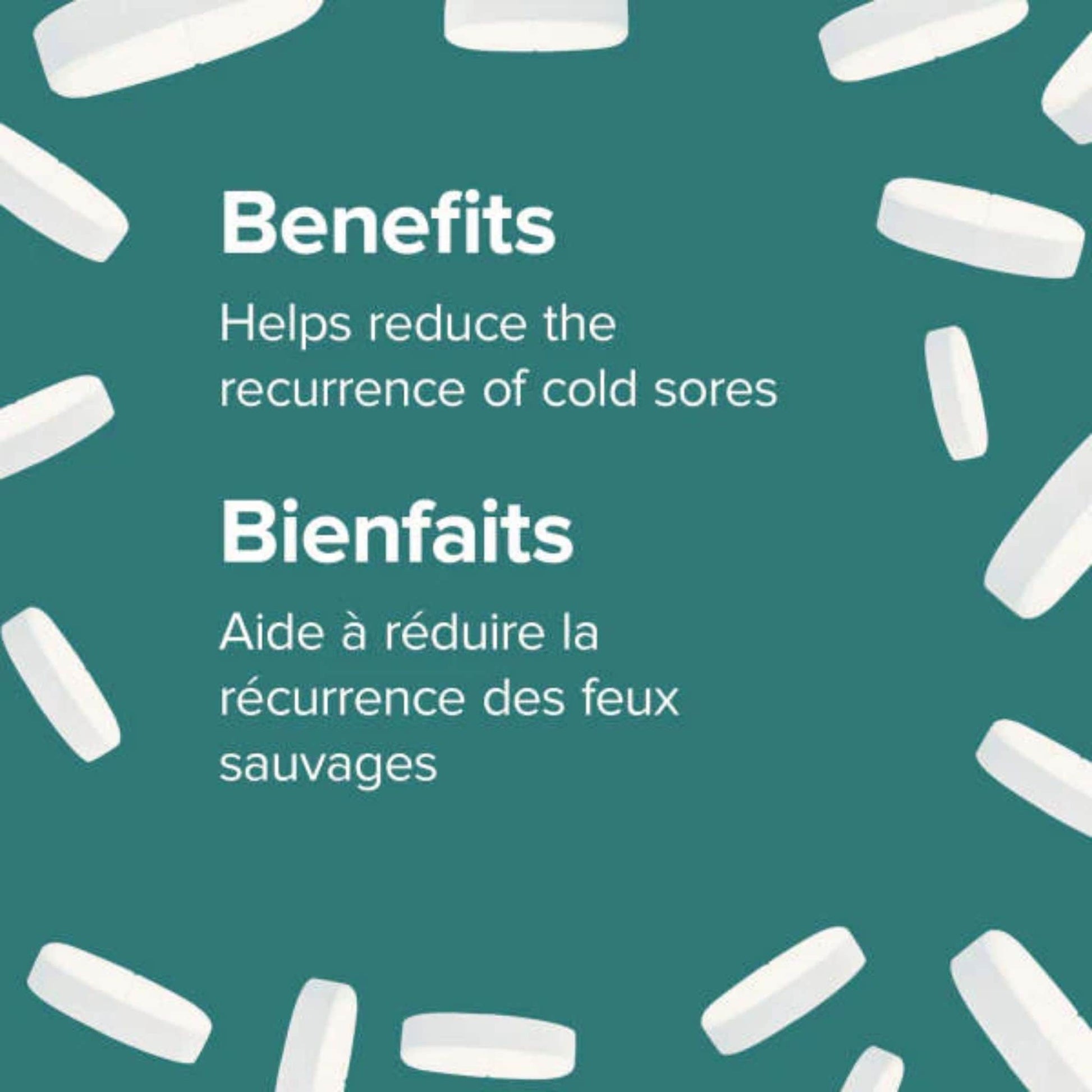 Benefits

Helps reduce the recurrence of cold sores

Bienfaits

Aide à réduire la récurrence des feux sauvages