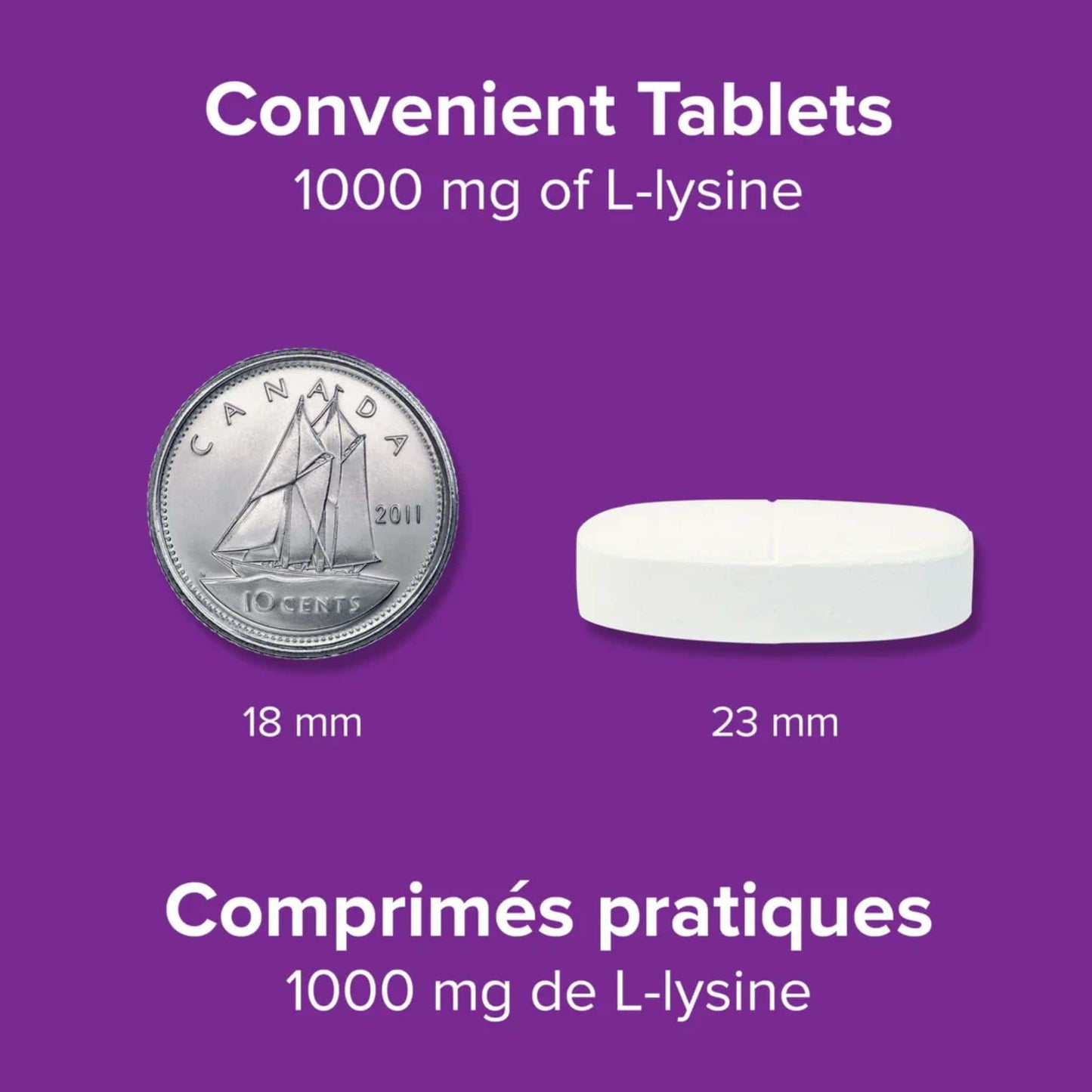 Convenient Tablets
1000 mg of L-lysine

CANADA
2011
10 CENTS

18 mm

23 mm

Comprimés pratiques
1000 mg de L-lysine