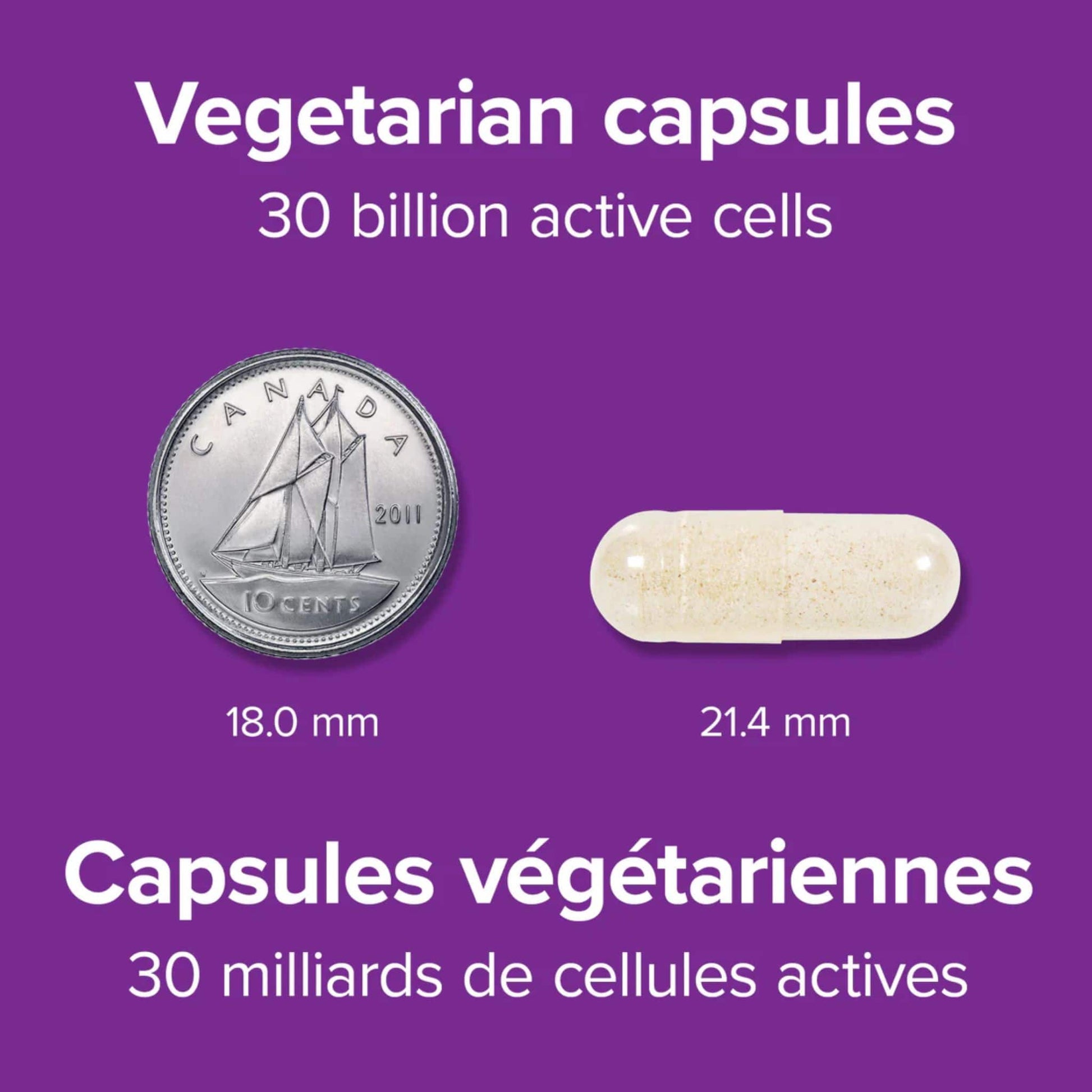 Vegetarian capsules
30 billion active cells

CANADA
2011
10 CENTS

18.0 mm

21.4 mm

Capsules végétariennes
30 milliards de cellules actives