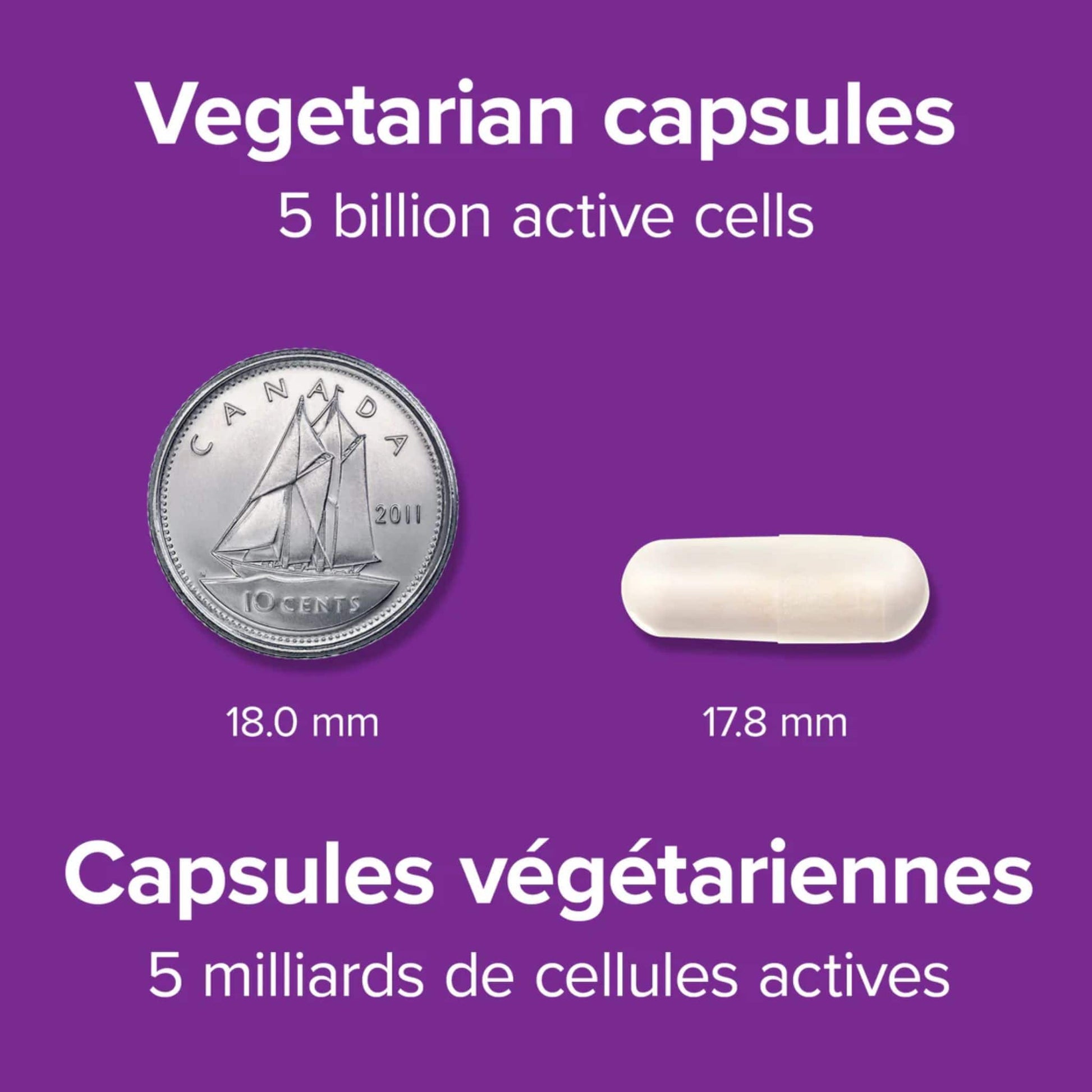 Vegetarian capsules
5 billion active cells

CANADA
2011
10 CENTS

18.0 mm

17.8 mm

Capsules végétariennes
5 milliards de cellules actives