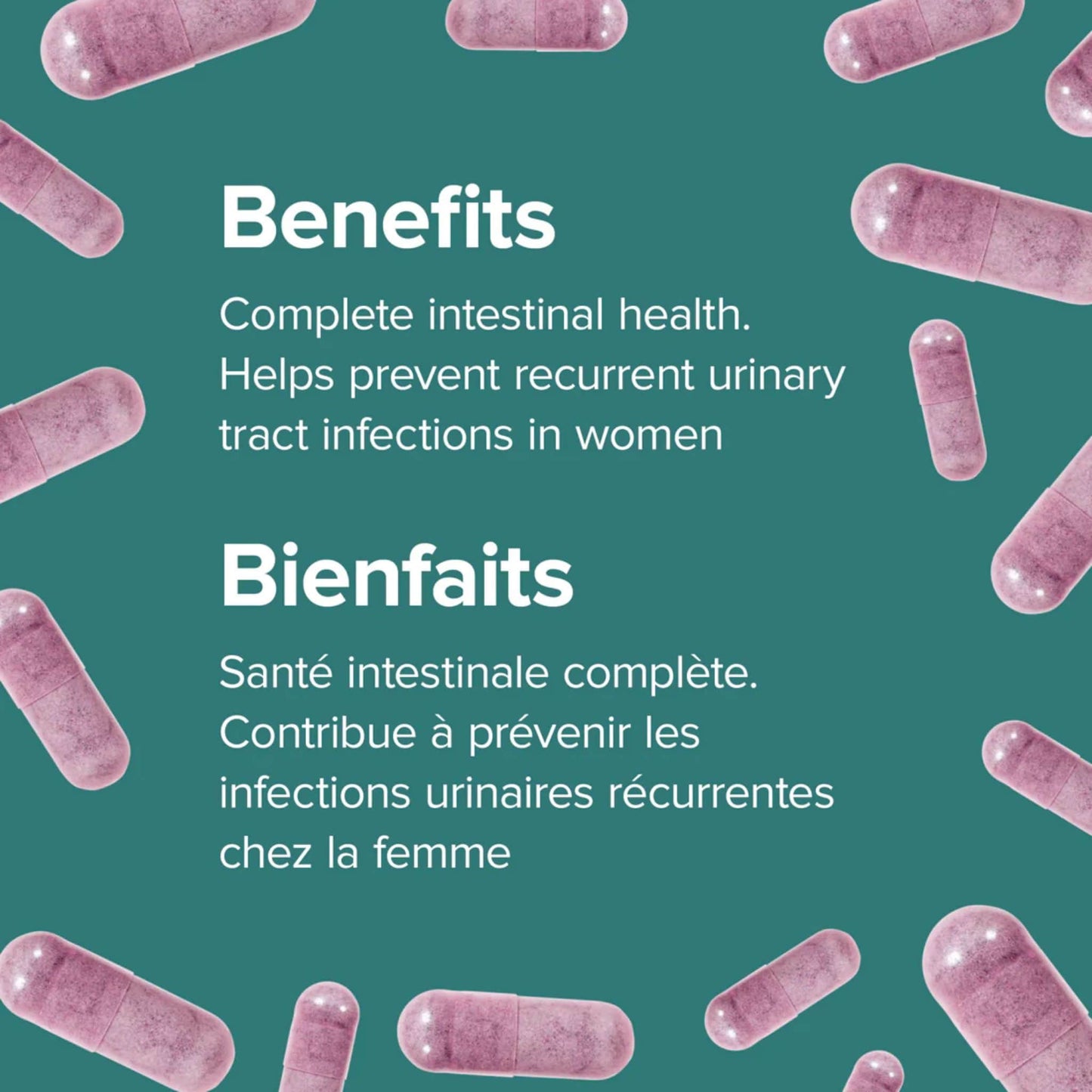 Benefits

Complete intestinal health. Helps prevent recurrent urinary tract infections in women

Bienfaits

Santé intestinale complète. Contribue à prévenir les infections urinaires récurrentes chez la femme