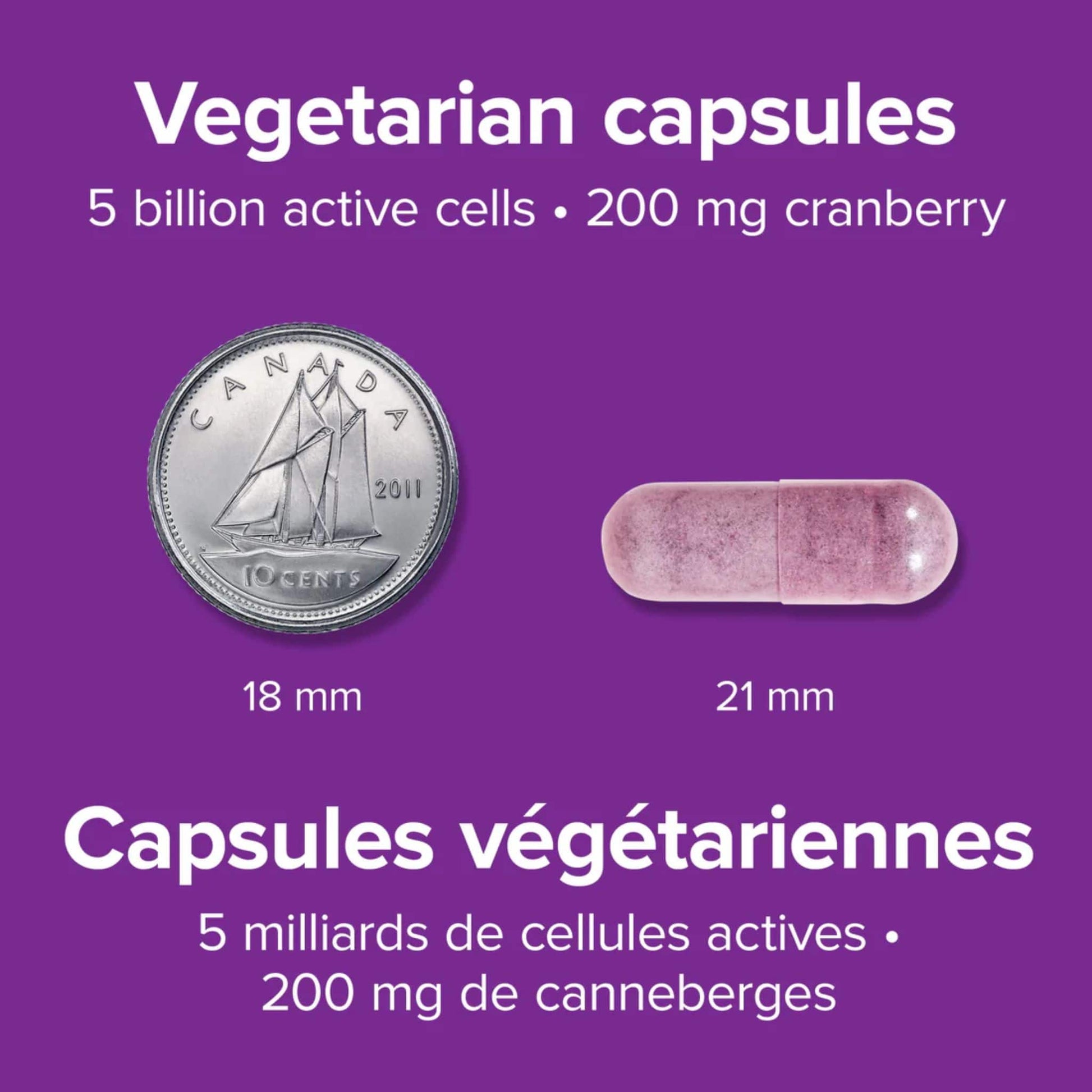 Vegetarian capsules

5 billion active cells • 200 mg cranberry

CANADA

2011

10 CENTS

18 mm

21 mm

Capsules végétariennes

5 milliards de cellules actives • 200 mg de canneberges