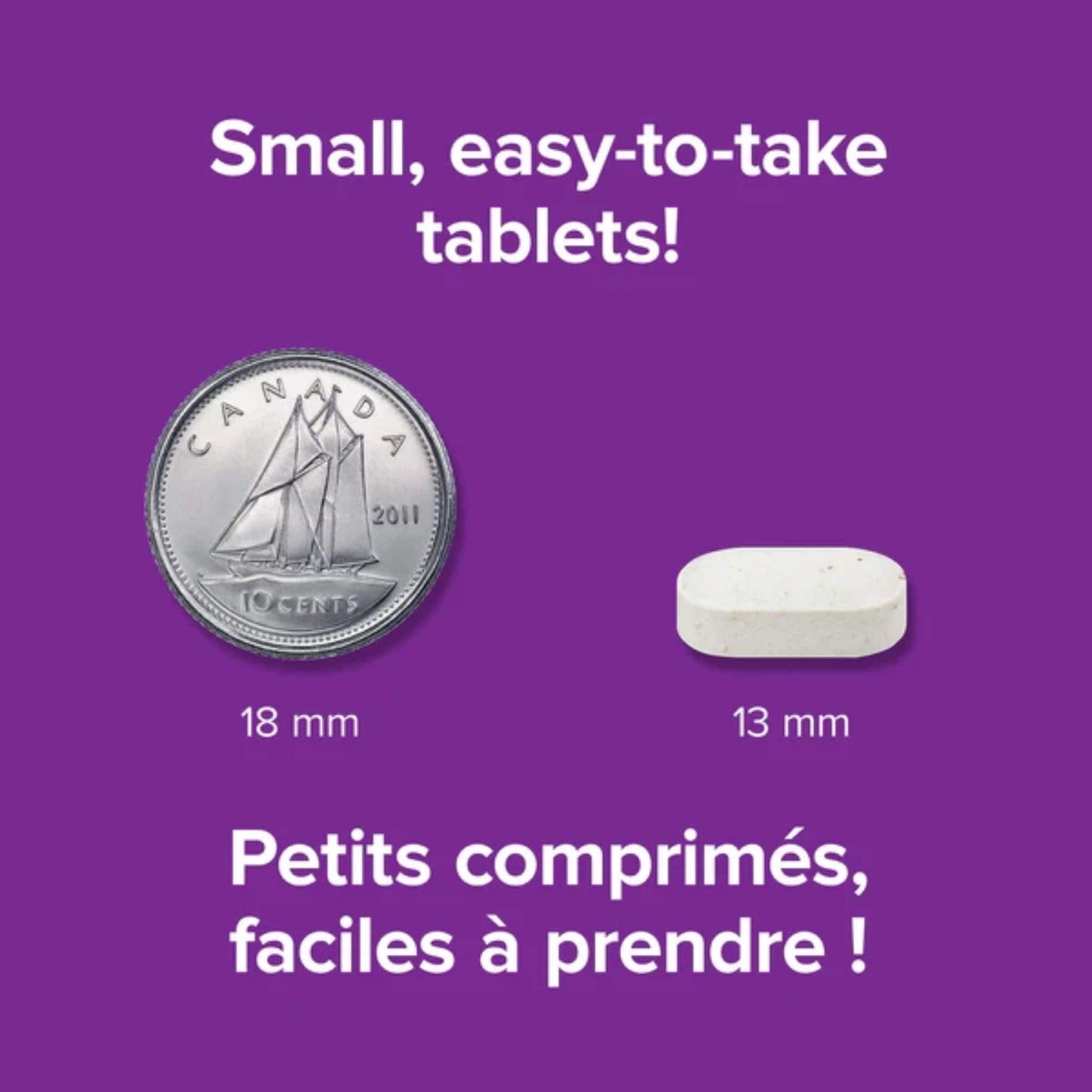 Small, easy-to-take tablets!

CANADA

2011

10 CENTS

18 mm

13 mm

Petits comprimés, faciles à prendre !