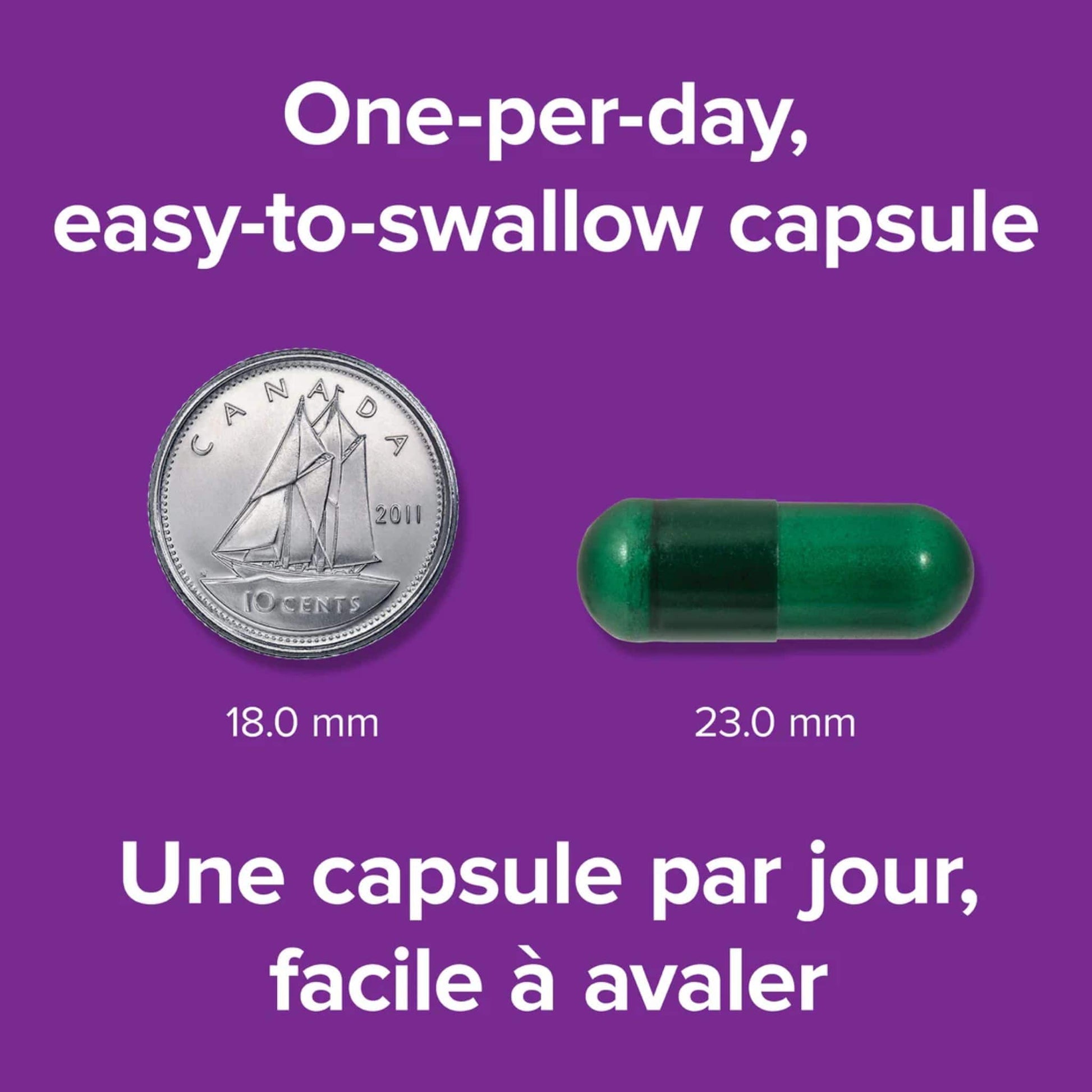 One-per-day, easy-to-swallow capsule

CANADA

2011

10 CENTS

18.0 mm

23.0 mm

Une capsule par jour, facile à avaler