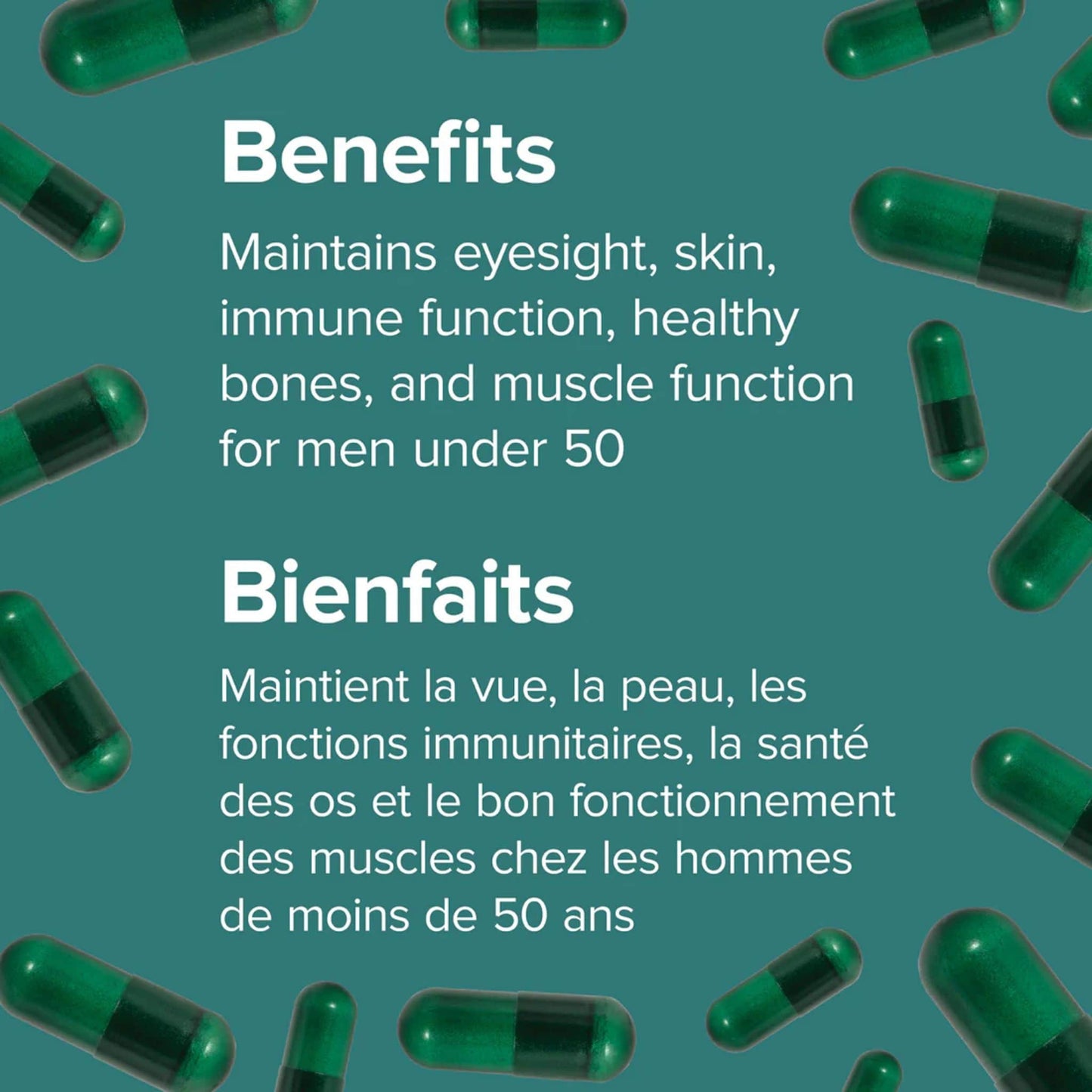 Benefits

Maintains eyesight, skin, immune function, healthy bones, and muscle function for men under 50

Bienfaits

Maintient la vue, la peau, les fonctions immunitaires, la santé des os et le bon fonctionnement des muscles chez les hommes de moins de 50 ans