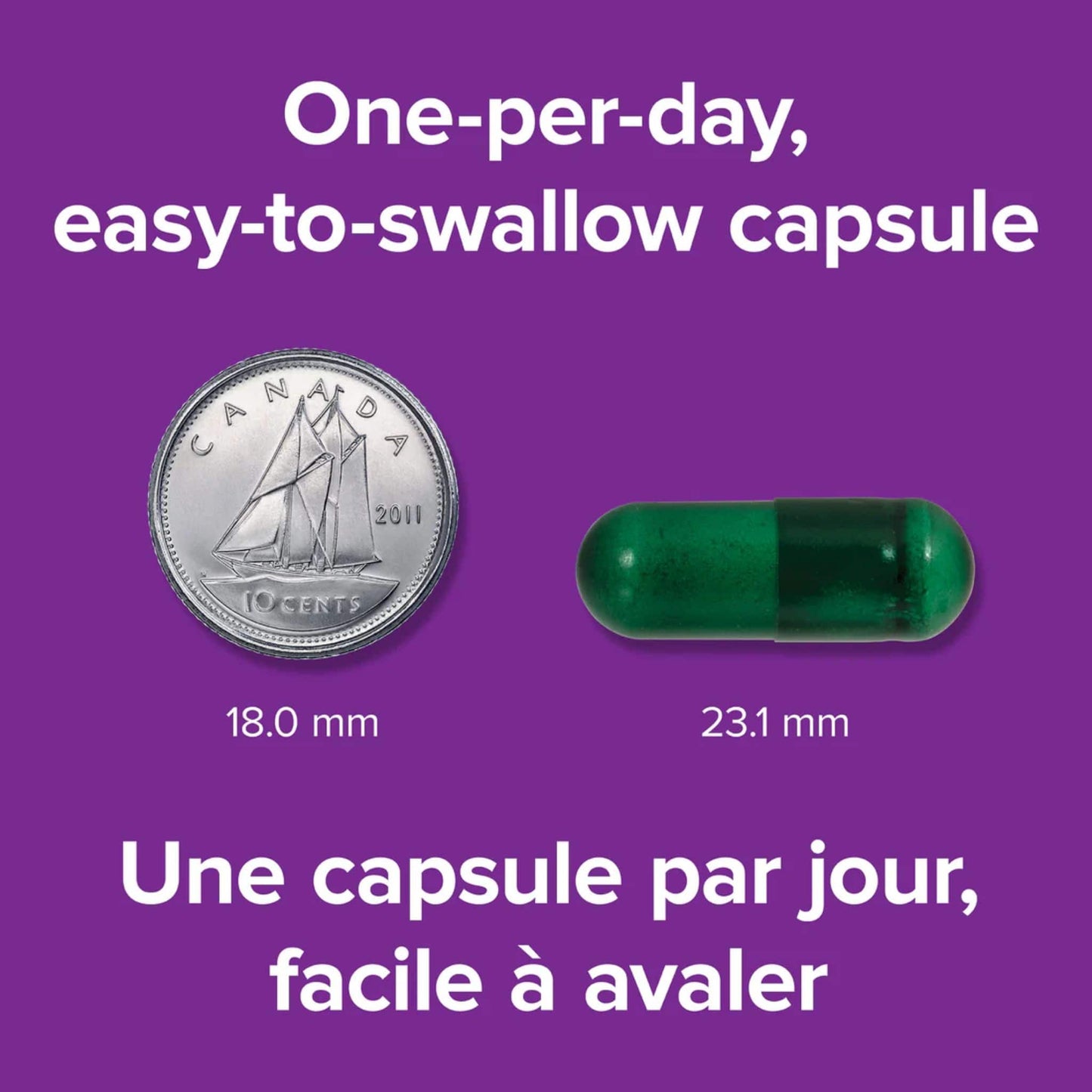 One-per-day,
easy-to-swallow capsule

CANADA
2011
10 CENTS

18.0 mm

23.1 mm

Une capsule par jour,
facile à avaler